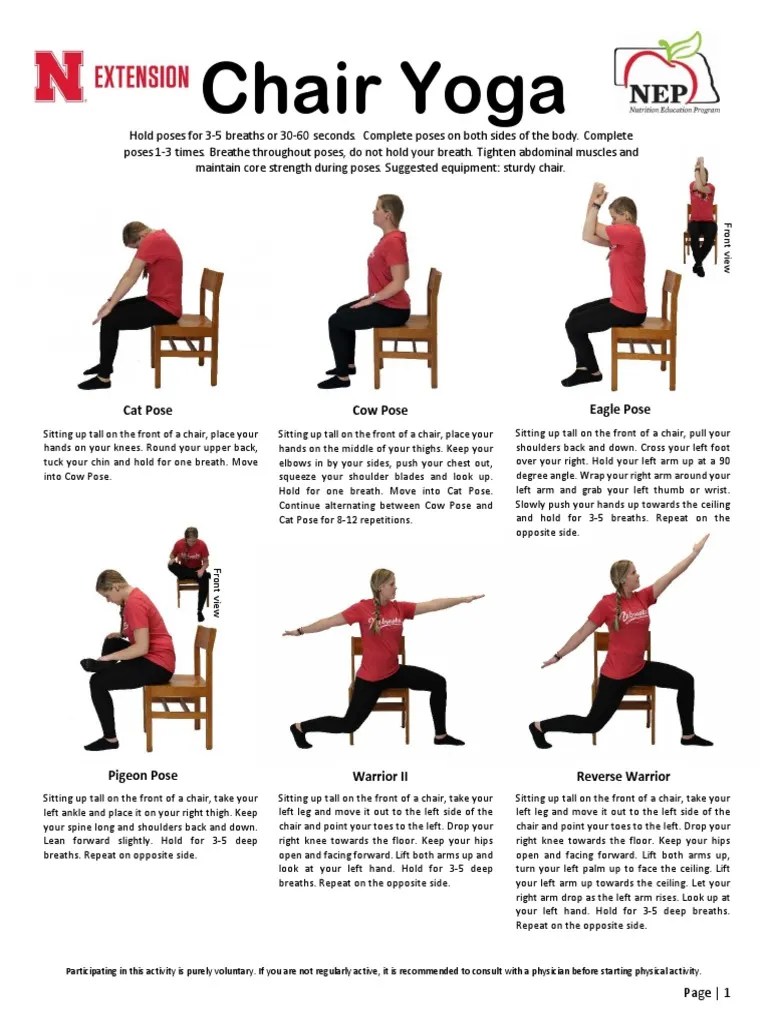 N EXTENSION

Chair Yoga

NEP Nutrition Education Program

Hold poses for 3-5 breaths or 30-60 seconds. Complete poses on both sides of the body. Complete poses 1-3 times. Breathe throughout poses, do not hold your breath. Tighten abdominal muscles and maintain core strength during poses. Suggested equipment: sturdy chair.

Front view

Cat Pose

Sitting up tall on the front of a chair, place your hands on your knees. Round your upper back, tuck your chin and hold for one breath. Move into Cow Pose.

Cow Pose

Sitting up tall on the front of a chair, place your hands on the middle of your thighs. Keep your elbows in by your sides, push your chest out, squeeze your shoulder blades and look up. Hold for one breath. Move into Cat Pose. Continue alternating between Cow Pose and Cat Pose for 8-12 repetitions.

Eagle Pose

Sitting up tall on the front of a chair, pull your shoulders back and down. Cross your left foot over your right. Hold your left arm up at a 90 degree angle. Wrap your right arm around your left arm and grab your left thumb or wrist. Slowly push your hands up towards the ceiling and hold for 3-5 breaths. Repeat on the opposite side.

Front view

Pigeon Pose

Sitting up tall on the front of a chair, take your left ankle and place it on your right thigh. Keep your spine long and shoulders back and down. Lean forward slightly. Hold for 3-5 deep breaths. Repeat on opposite side.

Warrior II

Sitting up tall on the front of a chair, take your left leg and move it out to the left side of the chair and point your toes to the left. Drop your right knee towards the floor. Keep your hips open and facing forward. Lift both arms up and look at your left hand. Hold for 3-5 deep breaths. Repeat on the opposite side.

Reverse Warrior

Sitting up tall on the front of a chair, take your left leg and move it out to the left side of the chair and point your toes to the left. Drop your right knee towards the floor. Keep your hips open and facing forward. Lift both arms up, turn your left palm up to face the ceiling. Lift your left arm up towards the ceiling. Let your right arm drop as the left arm rises. Look up at your left hand. Hold for 3-5 deep breaths. Repeat on the opposite side.

Participating in this activity is purely voluntary. If you are not regularly active, it is recommended to consult with a physician before starting physical activity.

Page | 1