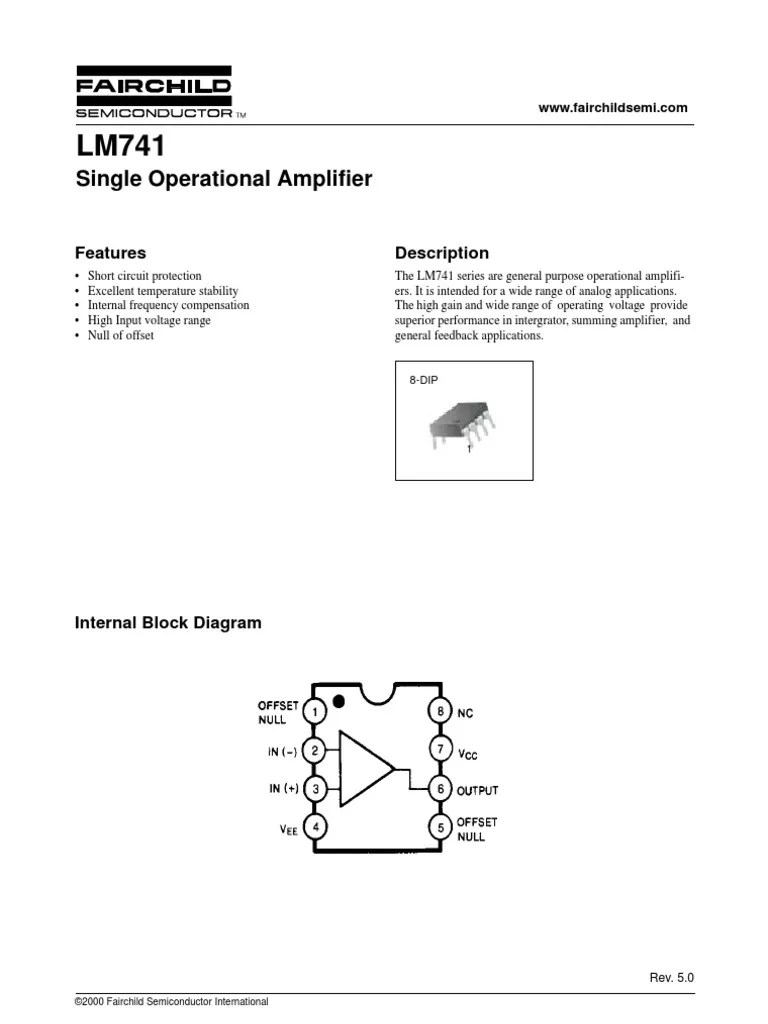 FAIRCHILD
SEMICONDUCTOR ™

www.fairchildsemi.com

LM741

Single Operational Amplifier

Features

• Short circuit protection
• Excellent temperature stability
• Internal frequency compensation
• High Input voltage range
• Null of offset

Description

The LM741 series are general purpose operational amplifiers. It is intended for a wide range of analog applications. The high gain and wide range of operating voltage provide superior performance in intergrator, summing amplifier, and general feedback applications.

8-DIP

1

Internal Block Diagram

OFFSET NULL 1
IN (−) 2
IN (+) 3
$V_{EE}$ 4
8 NC
7 $V_{CC}$
6 OUTPUT
5 OFFSET NULL

Rev. 5.0

©2000 Fairchild Semiconductor International