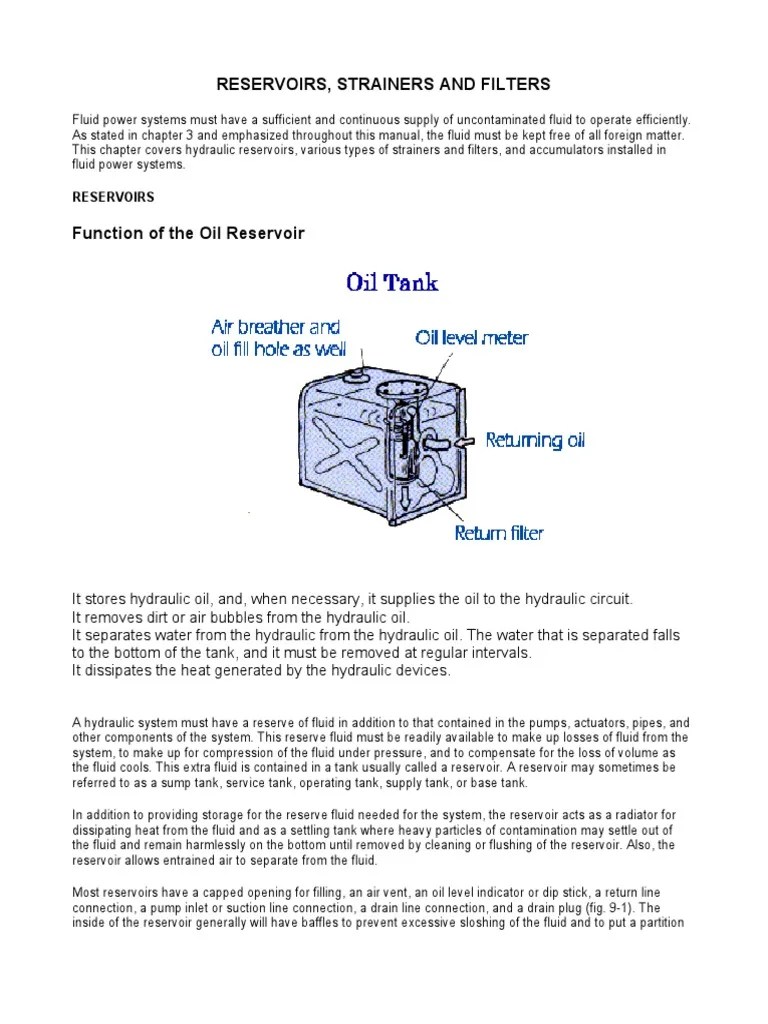 RESERVOIRS, STRAINERS AND FILTERS

Fluid power systems must have a sufficient and continuous supply of uncontaminated fluid to operate efficiently. As stated in chapter 3 and emphasized throughout this manual, the fluid must be kept free of all foreign matter. This chapter covers hydraulic reservoirs, various types of strainers and filters, and accumulators installed in fluid power systems.

RESERVOIRS

Function of the Oil Reservoir

Oil Tank

Air breather and oil fill hole as well

Oil level meter

Returning oil

Return filter

It stores hydraulic oil, and, when necessary, it supplies the oil to the hydraulic circuit.
It removes dirt or air bubbles from the hydraulic oil.
It separates water from the hydraulic from the hydraulic oil. The water that is separated falls to the bottom of the tank, and it must be removed at regular intervals.
It dissipates the heat generated by the hydraulic devices.

A hydraulic system must have a reserve of fluid in addition to that contained in the pumps, actuators, pipes, and other components of the system. This reserve fluid must be readily available to make up losses of fluid from the system, to make up for compression of the fluid under pressure, and to compensate for the loss of volume as the fluid cools. This extra fluid is contained in a tank usually called a reservoir. A reservoir may sometimes be referred to as a sump tank, service tank, operating tank, supply tank, or base tank.

In addition to providing storage for the reserve fluid needed for the system, the reservoir acts as a radiator for dissipating heat from the fluid and as a settling tank where heavy particles of contamination may settle out of the fluid and remain harmlessly on the bottom until removed by cleaning or flushing of the reservoir. Also, the reservoir allows entrained air to separate from the fluid.

Most reservoirs have a capped opening for filling, an air vent, an oil level indicator or dip stick, a return line connection, a pump inlet or suction line connection, a drain line connection, and a drain plug (fig. 9-1). The inside of the reservoir generally will have baffles to prevent excessive sloshing of the fluid and to put a partition