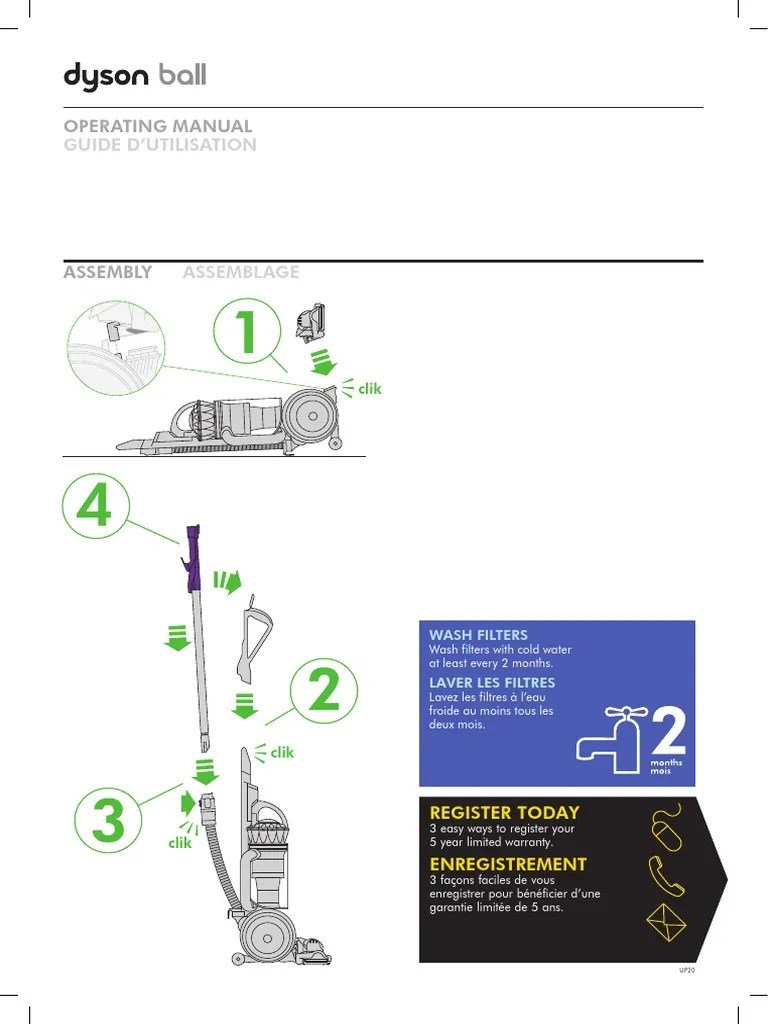 dyson ball

OPERATING MANUAL
GUIDE D'UTILISATION

ASSEMBLY ASSEMBLAGE

1

clik

4

2

clik

3

clik

WASH FILTERS
Wash filters with cold water at least every 2 months.

LAVER LES FILTRES
Lavez les filtres à l'eau froide au moins tous les deux mois.

2
months
mois

REGISTER TODAY
3 easy ways to register your 5 year limited warranty.

ENREGISTREMENT
3 façons faciles de vous enregistrer pour bénéficier d'une garantie limitée de 5 ans.

UP20