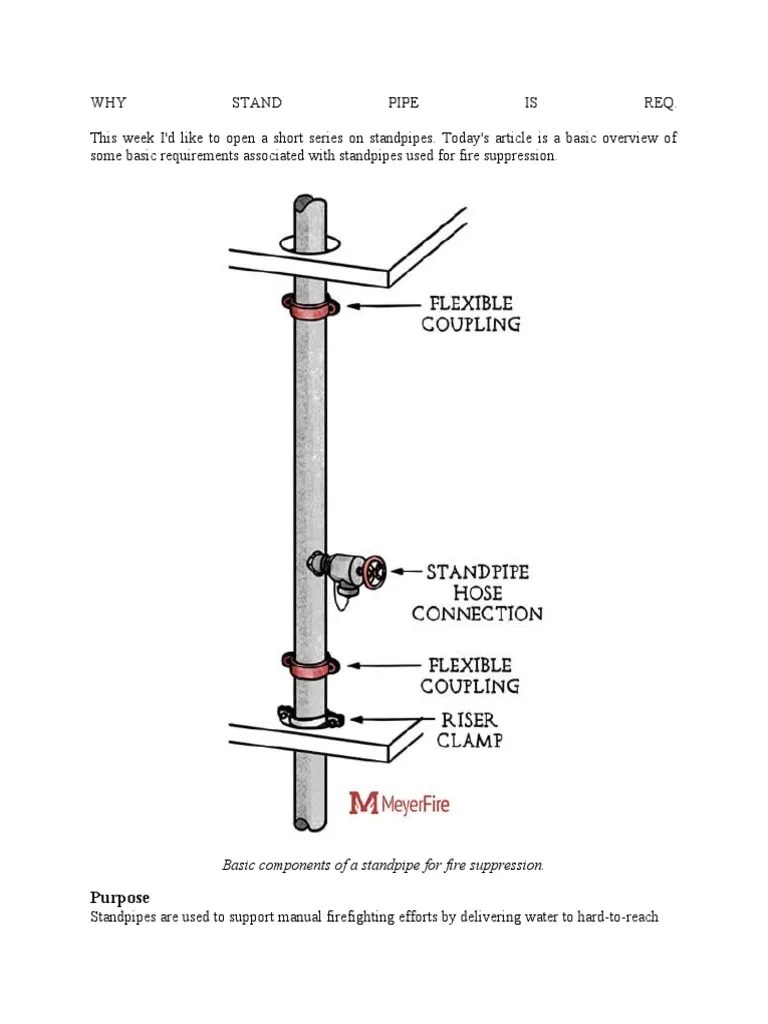 WHY STAND PIPE IS REQ.

This week I'd like to open a short series on standpipes. Today's article is a basic overview of some basic requirements associated with standpipes used for fire suppression.

FLEXIBLE COUPLING

STANDPIPE HOSE CONNECTION

FLEXIBLE COUPLING

RISER CLAMP

MeyerFire

Basic components of a standpipe for fire suppression.

Purpose

Standpipes are used to support manual firefighting efforts by delivering water to hard-to-reach