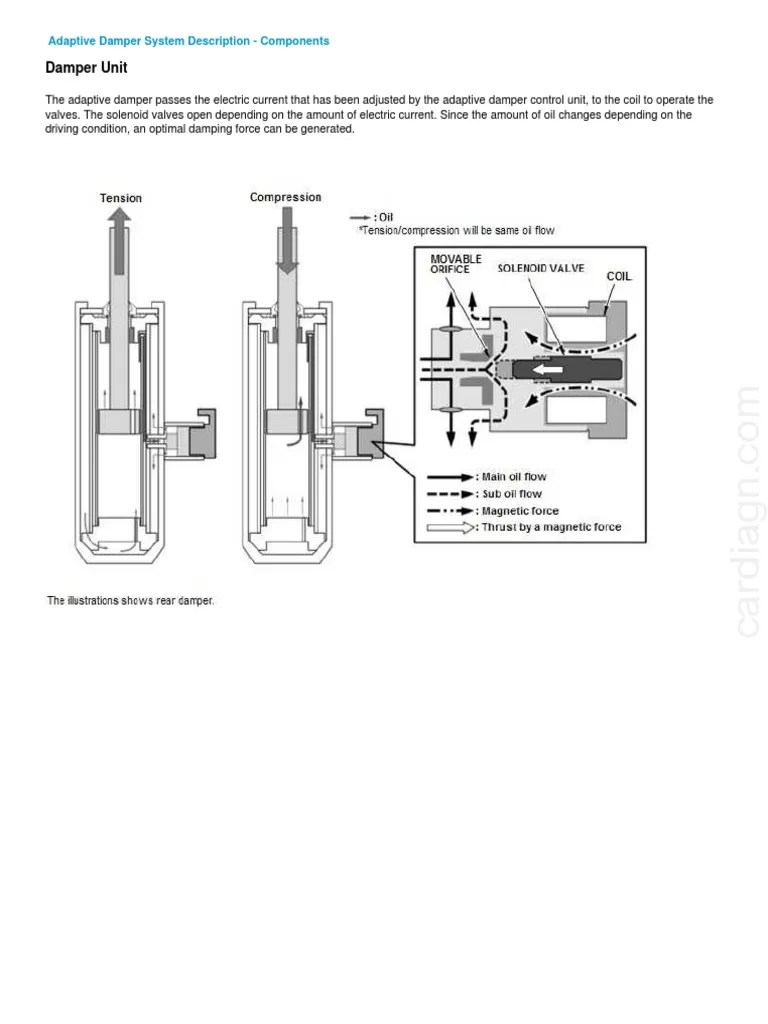 Adaptive Damper System Description - Components

Damper Unit

The adaptive damper passes the electric current that has been adjusted by the adaptive damper control unit, to the coil to operate the valves. The solenoid valves open depending on the amount of electric current. Since the amount of oil changes depending on the driving condition, an optimal damping force can be generated.

Tension

Compression

: Oil
*Tension/compression will be same oil flow

MOVABLE ORIFICE

SOLENOID VALVE

COIL

: Main oil flow
: Sub oil flow
: Magnetic force
: Thrust by a magnetic force

The illustrations shows rear damper.

cardiagn.com