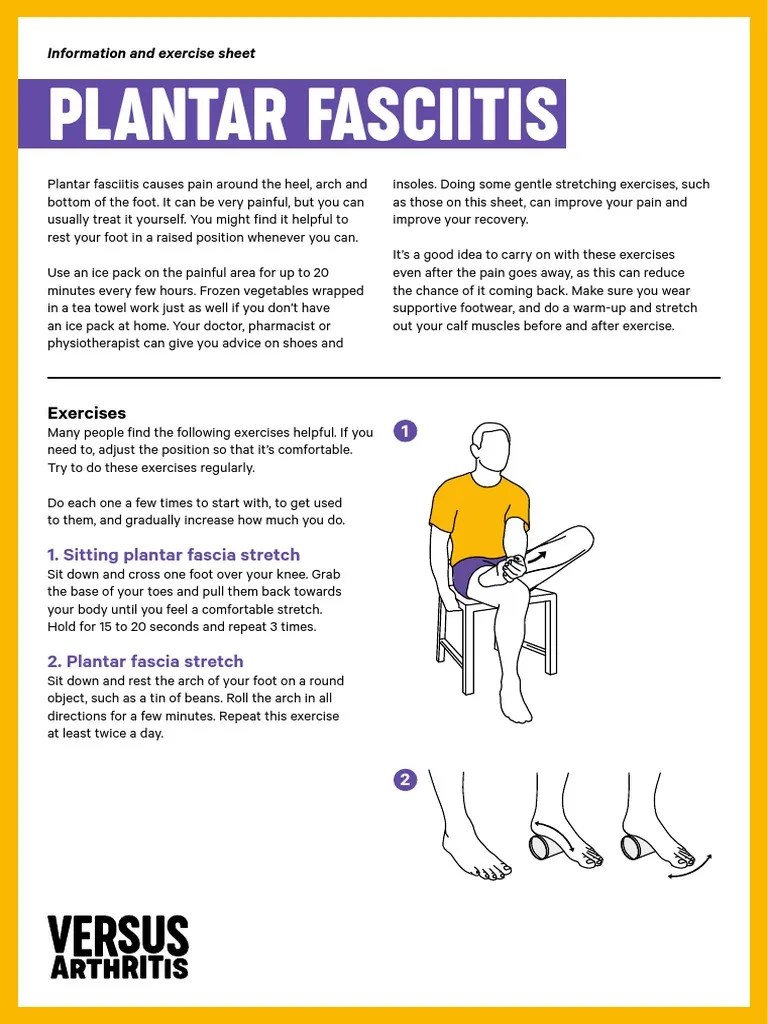 Information and exercise sheet

PLANTAR FASCIITIS

Plantar fasciitis causes pain around the heel, arch and bottom of the foot. It can be very painful, but you can usually treat it yourself. You might find it helpful to rest your foot in a raised position whenever you can.

Use an ice pack on the painful area for up to 20 minutes every few hours. Frozen vegetables wrapped in a tea towel work just as well if you don't have an ice pack at home. Your doctor, pharmacist or physiotherapist can give you advice on shoes and insoles. Doing some gentle stretching exercises, such as those on this sheet, can improve your pain and improve your recovery.

It's a good idea to carry on with these exercises even after the pain goes away, as this can reduce the chance of it coming back. Make sure you wear supportive footwear, and do a warm-up and stretch out your calf muscles before and after exercise.

Exercises
Many people find the following exercises helpful. If you need to, adjust the position so that it's comfortable. Try to do these exercises regularly.

Do each one a few times to start with, to get used to them, and gradually increase how much you do.

1. Sitting plantar fascia stretch
Sit down and cross one foot over your knee. Grab the base of your toes and pull them back towards your body until you feel a comfortable stretch. Hold for 15 to 20 seconds and repeat 3 times.

2. Plantar fascia stretch
Sit down and rest the arch of your foot on a round object, such as a tin of beans. Roll the arch in all directions for a few minutes. Repeat this exercise at least twice a day.

1

2

VERSUS ARTHRITIS