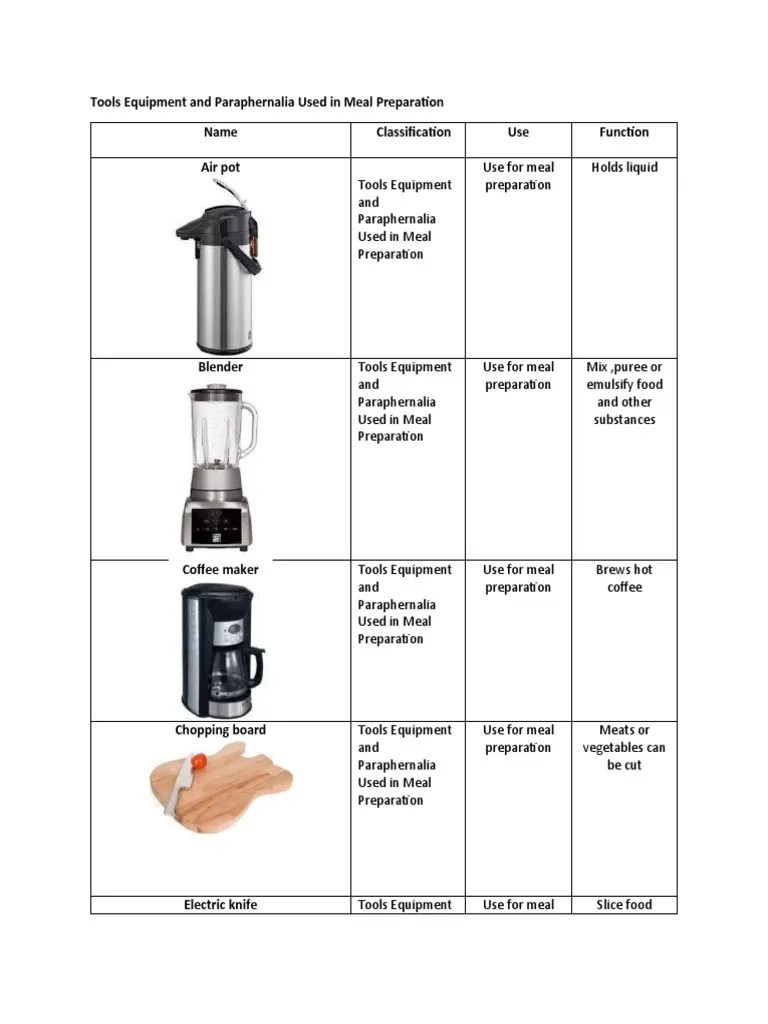 Tools Equipment and Paraphernalia Used in Meal Preparation

| Name | Classification | Use | Function |
|---|---|---|---|
| Air pot | Tools Equipment and Paraphernalia Used in Meal Preparation | Use for meal preparation | Holds liquid |
| Blender | Tools Equipment and Paraphernalia Used in Meal Preparation | Use for meal preparation | Mix ,puree or emulsify food and other substances |
| Coffee maker | Tools Equipment and Paraphernalia Used in Meal Preparation | Use for meal preparation | Brews hot coffee |
| Chopping board | Tools Equipment and Paraphernalia Used in Meal Preparation | Use for meal preparation | Meats or vegetables can be cut |
| Electric knife | Tools Equipment | Use for meal | Slice food |