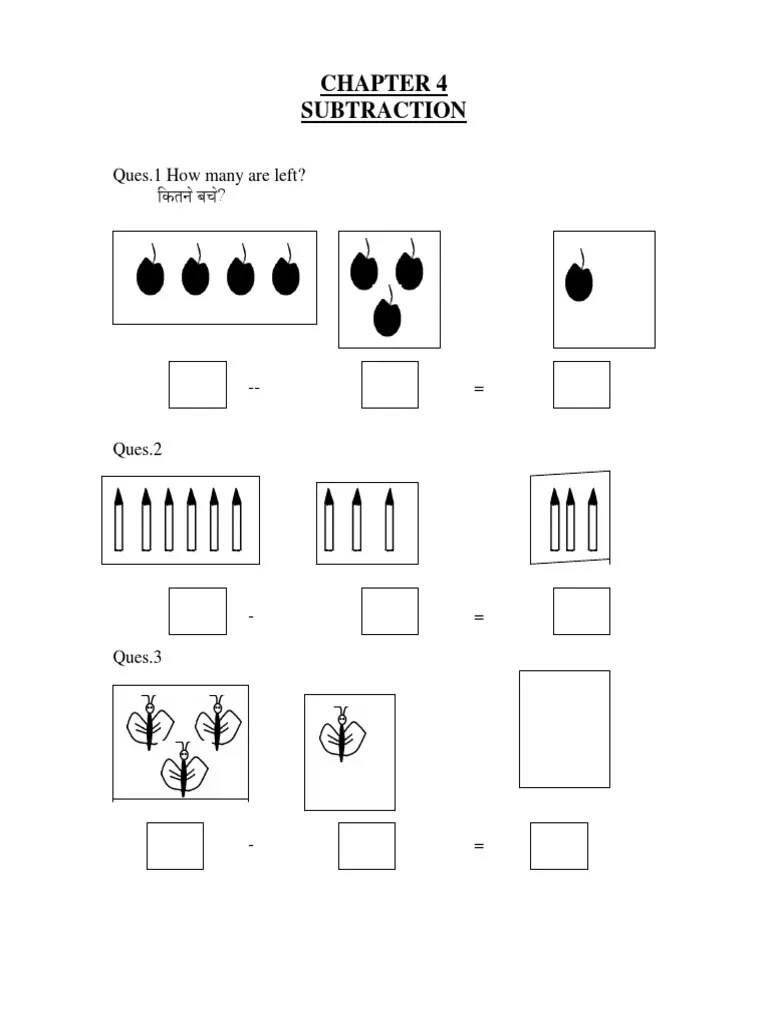 CHAPTER 4
SUBTRACTION

Ques.1 How many are left?
कितने बचे?

--

=

Ques.2

-

=

Ques.3

-

=