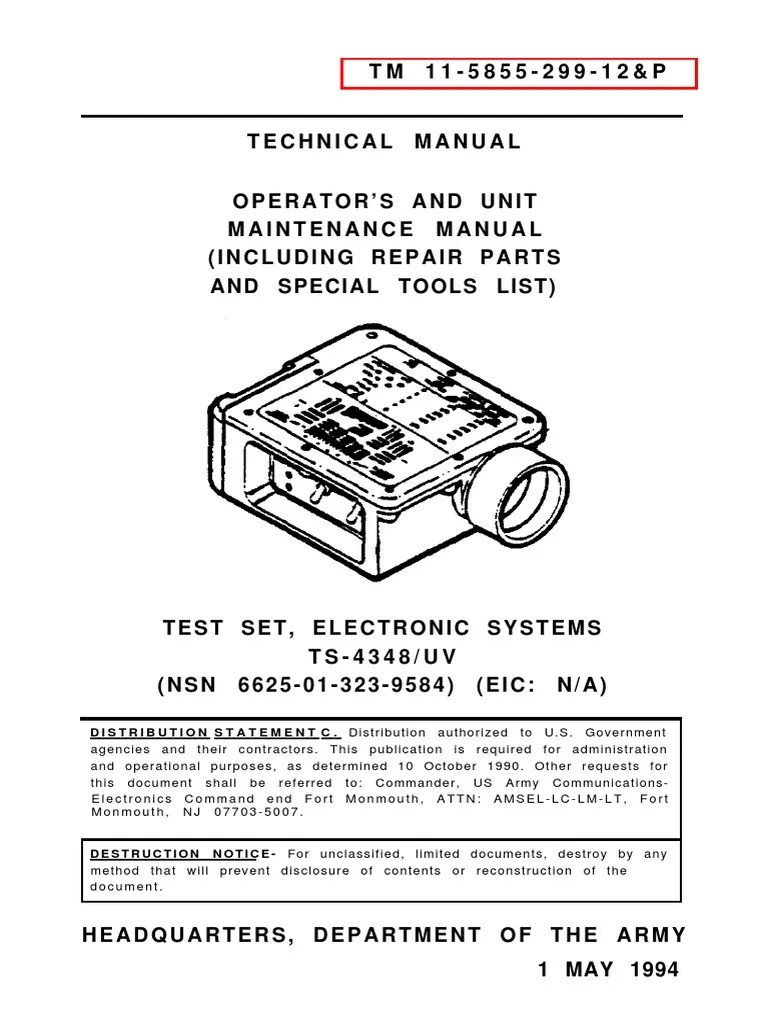 TM 11-5855-299-12&P

TECHNICAL MANUAL

OPERATOR'S AND UNIT MAINTENANCE MANUAL (INCLUDING REPAIR PARTS AND SPECIAL TOOLS LIST)

TEST SET, ELECTRONIC SYSTEMS TS-4348/UV (NSN 6625-01-323-9584) (EIC: N/A)

DISTRIBUTION STATEMENT C. Distribution authorized to U.S. Government agencies and their contractors. This publication is required for administration and operational purposes, as determined 10 October 1990. Other requests for this document shall be referred to: Commander, US Army Communications-Electronics Command end Fort Monmouth, ATTN: AMSEL-LC-LM-LT, Fort Monmouth, NJ 07703-5007.

DESTRUCTION NOTICE- For unclassified, limited documents, destroy by any method that will prevent disclosure of contents or reconstruction of the document.

HEADQUARTERS, DEPARTMENT OF THE ARMY
1 MAY 1994