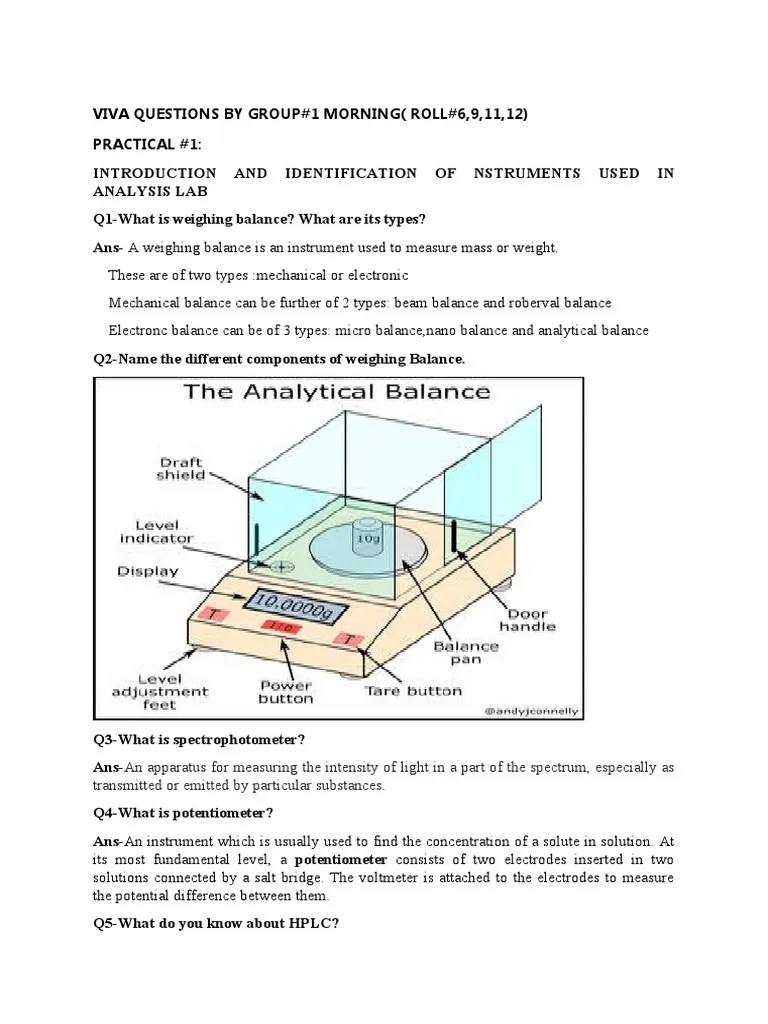 VIVA QUESTIONS BY GROUP#1 MORNING( ROLL#6,9,11,12)

PRACTICAL #1:

INTRODUCTION AND IDENTIFICATION OF NSTRUMENTS USED IN ANALYSIS LAB

Q1-What is weighing balance? What are its types?

Ans- A weighing balance is an instrument used to measure mass or weight.

These are of two types :mechanical or electronic

Mechanical balance can be further of 2 types: beam balance and roberval balance

Electronc balance can be of 3 types: micro balance,nano balance and analytical balance

Q2-Name the different components of weighing Balance.

The Analytical Balance

Draft shield

Level indicator

Display

10g

10.0000g

T

I/O

T

Door handle

Balance pan

Level adjustment feet

Power button

Tare button

@andyjconnelly

Q3-What is spectrophotometer?

Ans-An apparatus for measuring the intensity of light in a part of the spectrum, especially as transmitted or emitted by particular substances.

Q4-What is potentiometer?

Ans-An instrument which is usually used to find the concentration of a solute in solution. At its most fundamental level, a potentiometer consists of two electrodes inserted in two solutions connected by a salt bridge. The voltmeter is attached to the electrodes to measure the potential difference between them.

Q5-What do you know about HPLC?