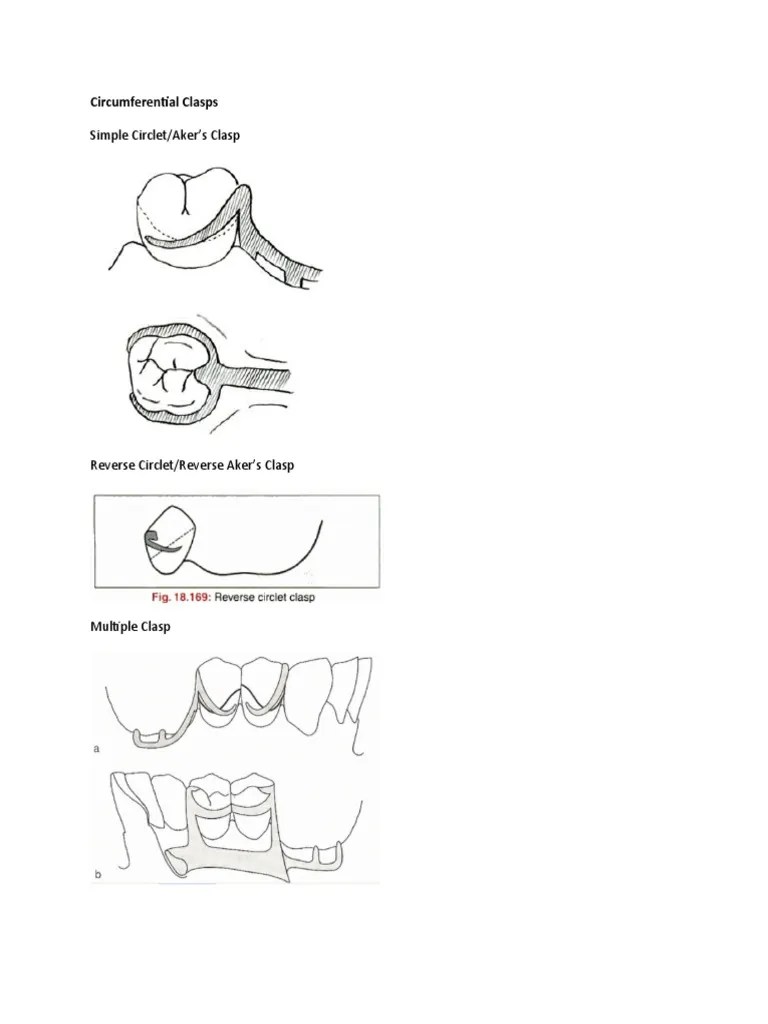 Circumferential Clasps

Simple Circlet/Aker's Clasp

Reverse Circlet/Reverse Aker's Clasp

Fig. 18.169: Reverse circlet clasp

Multiple Clasp

a

b