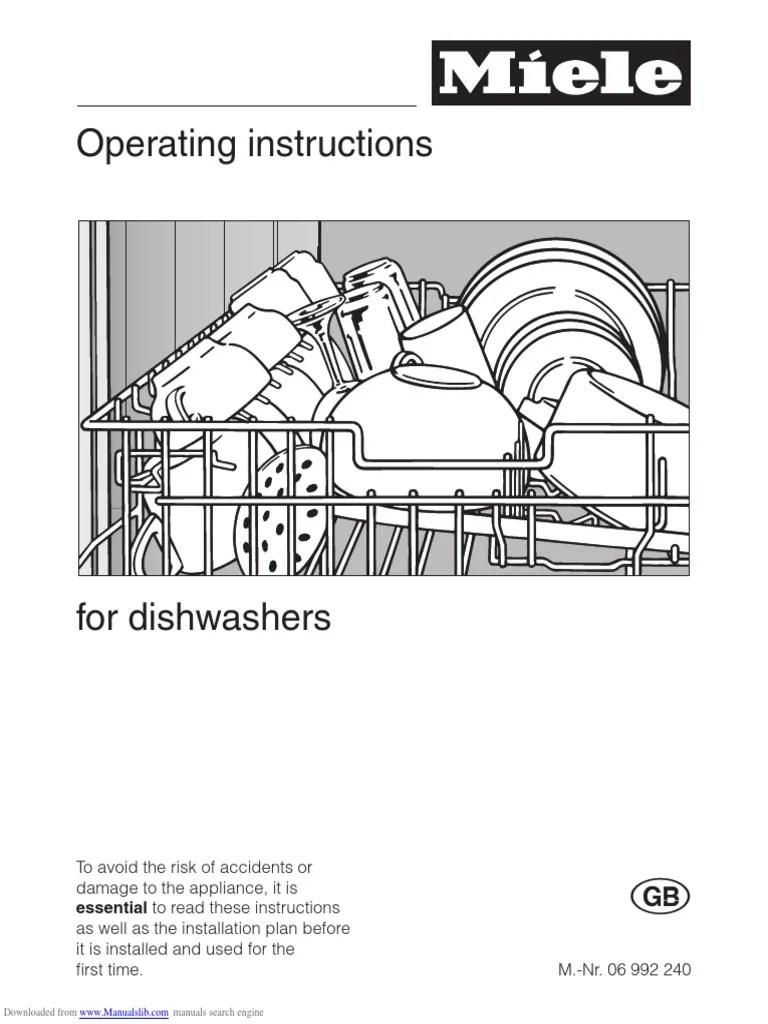 Miele

Operating instructions

for dishwashers

To avoid the risk of accidents or damage to the appliance, it is essential to read these instructions as well as the installation plan before it is installed and used for the first time.

GB

M.-Nr. 06 992 240

Downloaded from www.Manualslib.com manuals search engine