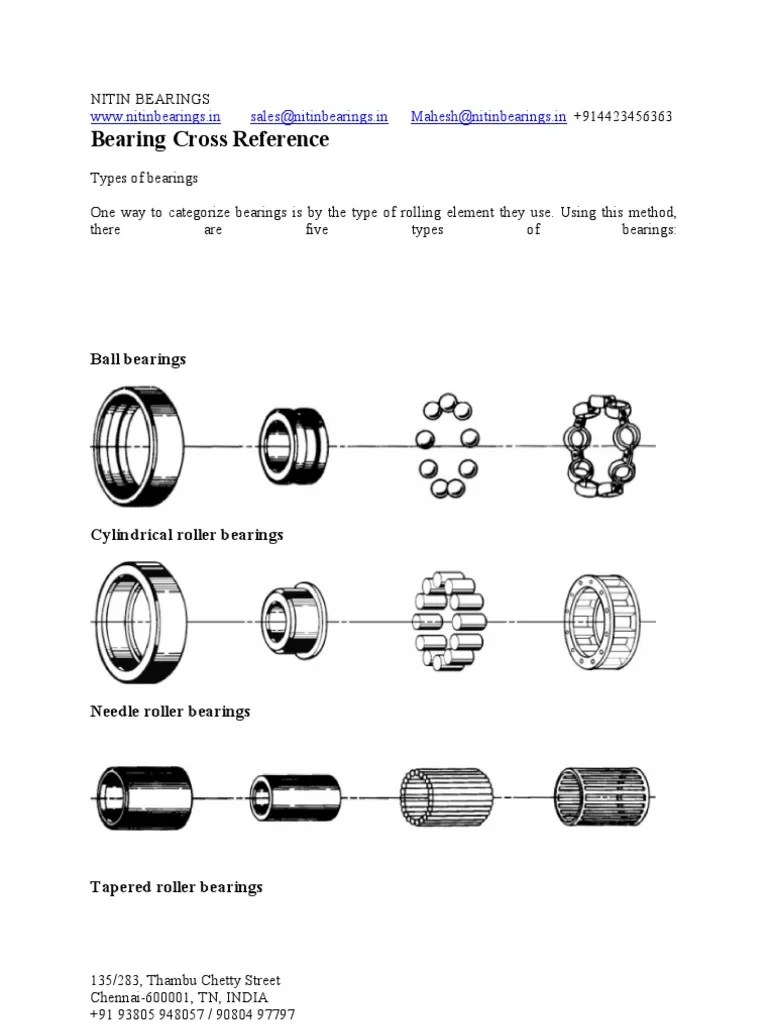 NITIN BEARINGS
www.nitinbearings.in sales@nitinbearings.in Mahesh@nitinbearings.in +914423456363

Bearing Cross Reference

Types of bearings

One way to categorize bearings is by the type of rolling element they use. Using this method, there are five types of bearings:

Ball bearings

Cylindrical roller bearings

Needle roller bearings

Tapered roller bearings

135/283, Thambu Chetty Street
Chennai-600001, TN, INDIA
+91 93805 948057 / 90804 97797