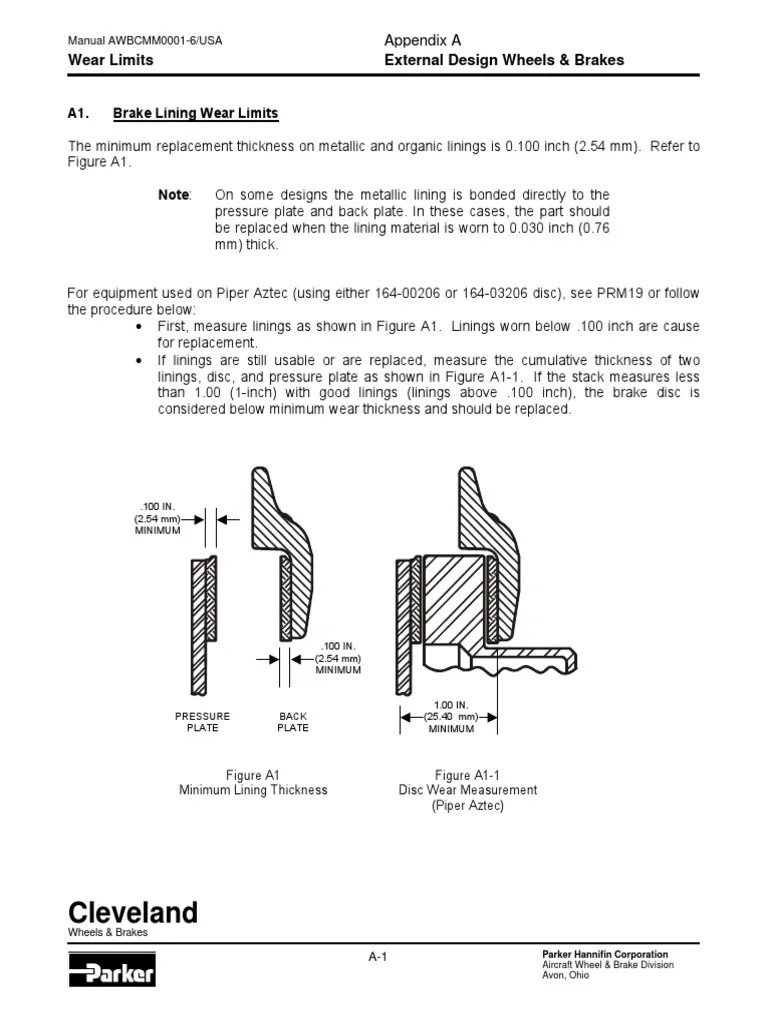 Manual AWBCMM0001-6/USA
Wear Limits

Appendix A
External Design Wheels & Brakes

A1. Brake Lining Wear Limits

The minimum replacement thickness on metallic and organic linings is 0.100 inch (2.54 mm). Refer to Figure A1.

Note: On some designs the metallic lining is bonded directly to the pressure plate and back plate. In these cases, the part should be replaced when the lining material is worn to 0.030 inch (0.76 mm) thick.

For equipment used on Piper Aztec (using either 164-00206 or 164-03206 disc), see PRM19 or follow the procedure below:
• First, measure linings as shown in Figure A1. Linings worn below .100 inch are cause for replacement.
• If linings are still usable or are replaced, measure the cumulative thickness of two linings, disc, and pressure plate as shown in Figure A1-1. If the stack measures less than 1.00 (1-inch) with good linings (linings above .100 inch), the brake disc is considered below minimum wear thickness and should be replaced.

.100 IN. (2.54 mm) MINIMUM

.100 IN. (2.54 mm) MINIMUM

PRESSURE PLATE

BACK PLATE

1.00 IN. (25.40 mm) MINIMUM

Figure A1
Minimum Lining Thickness

Figure A1-1
Disc Wear Measurement
(Piper Aztec)

Cleveland
Wheels & Brakes

Parker

A-1

Parker Hannifin Corporation
Aircraft Wheel & Brake Division
Avon, Ohio