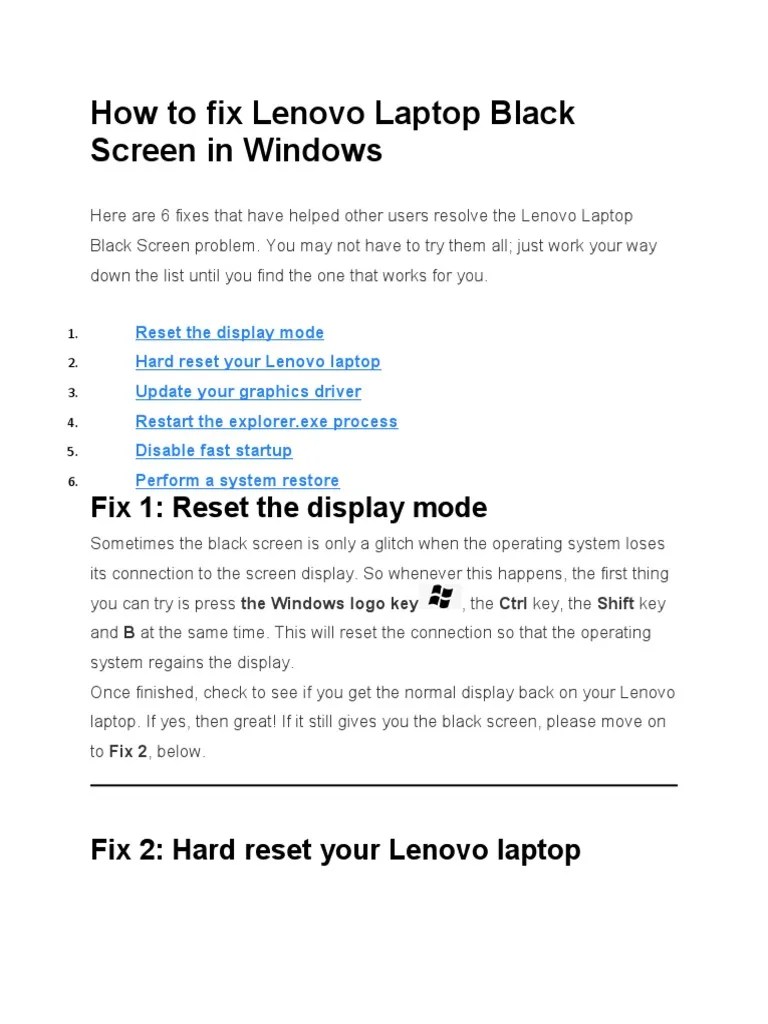 How to fix Lenovo Laptop Black Screen in Windows

Here are 6 fixes that have helped other users resolve the Lenovo Laptop Black Screen problem. You may not have to try them all; just work your way down the list until you find the one that works for you.

1. Reset the display mode
2. Hard reset your Lenovo laptop
3. Update your graphics driver
4. Restart the explorer.exe process
5. Disable fast startup
6. Perform a system restore

Fix 1: Reset the display mode

Sometimes the black screen is only a glitch when the operating system loses its connection to the screen display. So whenever this happens, the first thing you can try is press the Windows logo key , the Ctrl key, the Shift key and B at the same time. This will reset the connection so that the operating system regains the display.

Once finished, check to see if you get the normal display back on your Lenovo laptop. If yes, then great! If it still gives you the black screen, please move on to Fix 2, below.

Fix 2: Hard reset your Lenovo laptop