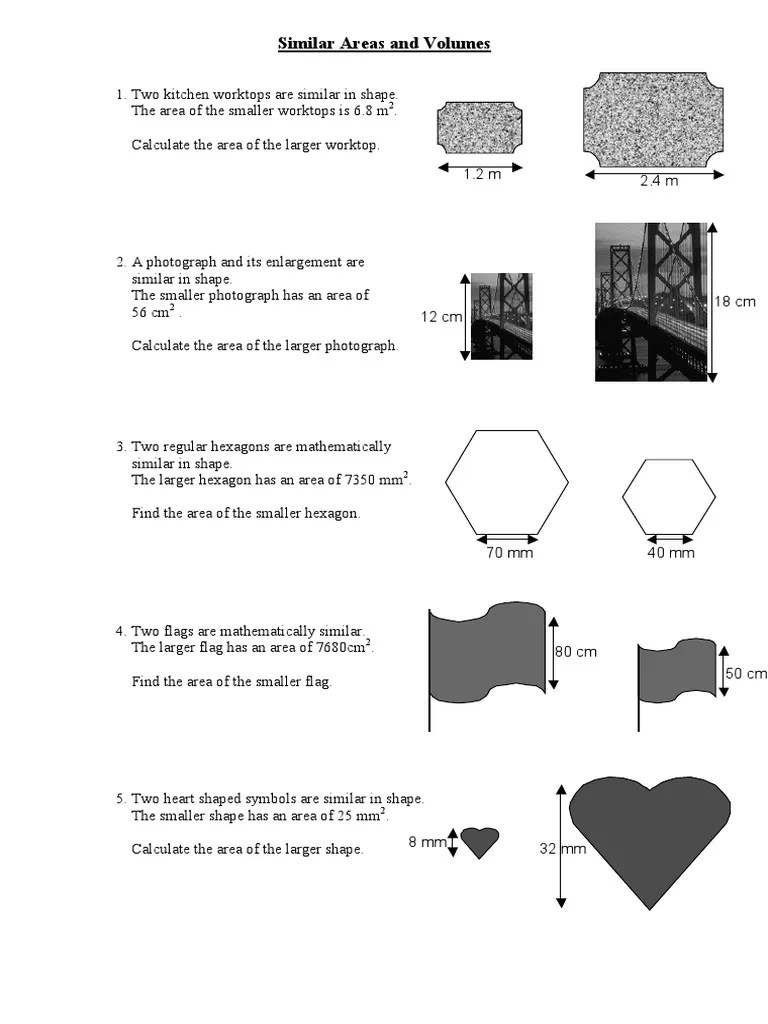 Similar Areas and Volumes

1. Two kitchen worktops are similar in shape. The area of the smaller worktops is 6.8 $m^2$.

Calculate the area of the larger worktop.

1.2 m

2.4 m

2. A photograph and its enlargement are similar in shape. The smaller photograph has an area of 56 $cm^2$ .

Calculate the area of the larger photograph.

12 cm

18 cm

3. Two regular hexagons are mathematically similar in shape. The larger hexagon has an area of 7350 $mm^2$.

Find the area of the smaller hexagon.

70 mm

40 mm

4. Two flags are mathematically similar. The larger flag has an area of 7680$cm^2$.

Find the area of the smaller flag.

80 cm

50 cm

5. Two heart shaped symbols are similar in shape. The smaller shape has an area of 25 $mm^2$.

Calculate the area of the larger shape.

8 mm

32 mm