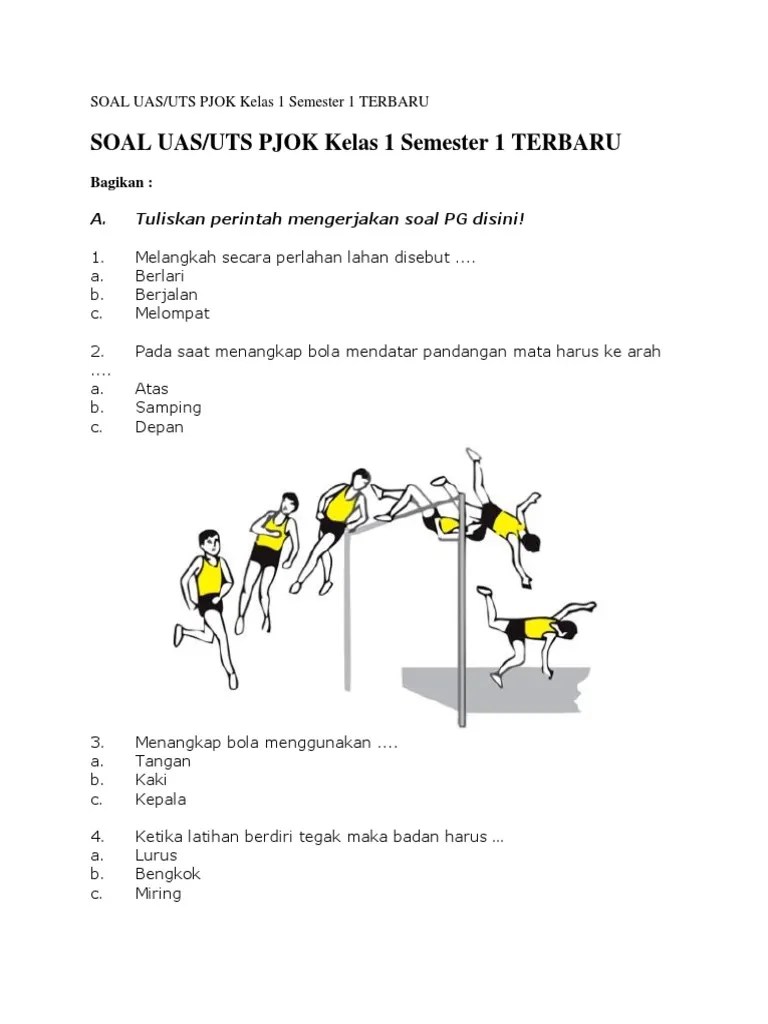 SOAL UAS/UTS PJOK Kelas 1 Semester 1 TERBARU

SOAL UAS/UTS PJOK Kelas 1 Semester 1 TERBARU

Bagikan :

A. Tuliskan perintah mengerjakan soal PG disini!

1. Melangkah secara perlahan lahan disebut ....
a. Berlari
b. Berjalan
c. Melompat

2. Pada saat menangkap bola mendatar pandangan mata harus ke arah ....
a. Atas
b. Samping
c. Depan

3. Menangkap bola menggunakan ....
a. Tangan
b. Kaki
c. Kepala

4. Ketika latihan berdiri tegak maka badan harus ...
a. Lurus
b. Bengkok
c. Miring