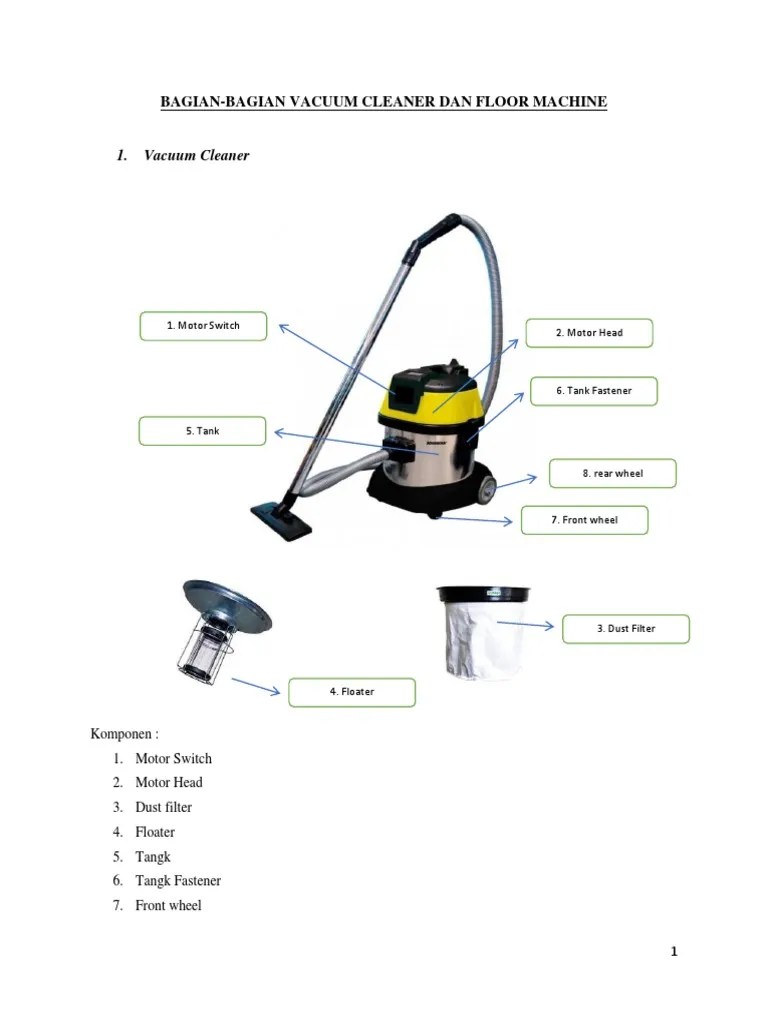 BAGIAN-BAGIAN VACUUM CLEANER DAN FLOOR MACHINE

1. Vacuum Cleaner

1. Motor Switch

2. Motor Head

6. Tank Fastener

5. Tank

8. rear wheel

7. Front wheel

3. Dust Filter

4. Floater

Komponen :

1. Motor Switch
2. Motor Head
3. Dust filter
4. Floater
5. Tangk
6. Tangk Fastener
7. Front wheel

1