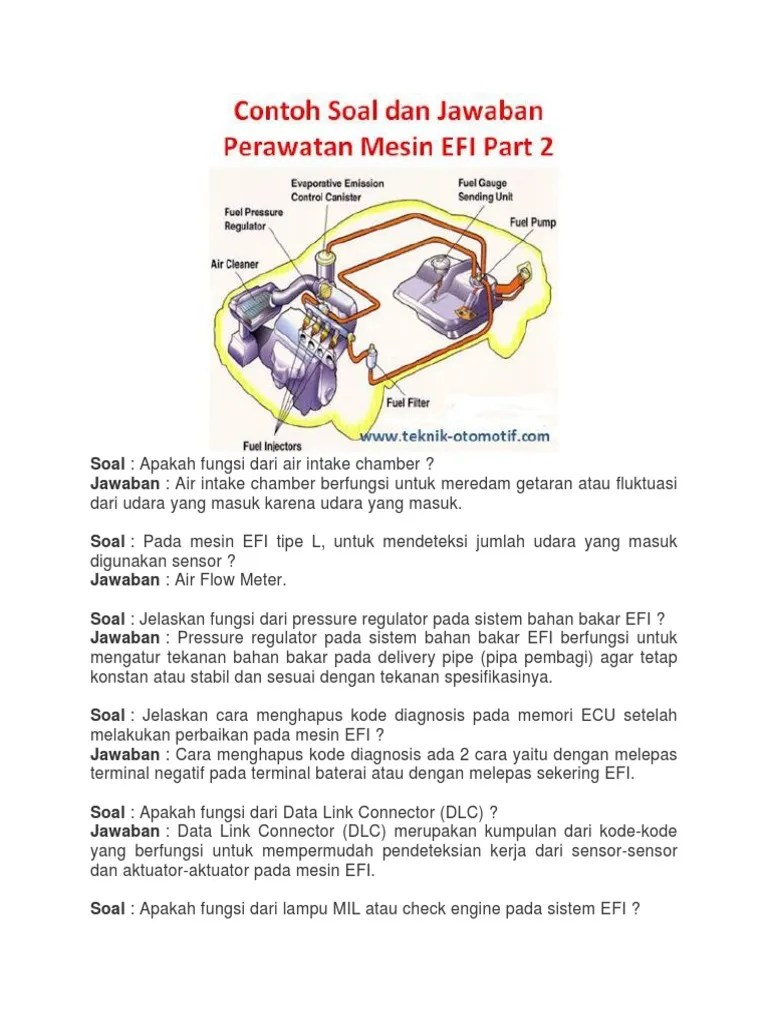 Contoh Soal dan Jawaban
Perawatan Mesin EFI Part 2

Evaporative Emission Control Canister
Fuel Gauge Sending Unit
Fuel Pressure Regulator
Fuel Pump
Air Cleaner
Fuel Filter
Fuel Injectors
www.teknik-otomotif.com

Soal : Apakah fungsi dari air intake chamber ?
Jawaban : Air intake chamber berfungsi untuk meredam getaran atau fluktuasi dari udara yang masuk karena udara yang masuk.

Soal : Pada mesin EFI tipe L, untuk mendeteksi jumlah udara yang masuk digunakan sensor ?
Jawaban : Air Flow Meter.

Soal : Jelaskan fungsi dari pressure regulator pada sistem bahan bakar EFI ?
Jawaban : Pressure regulator pada sistem bahan bakar EFI berfungsi untuk mengatur tekanan bahan bakar pada delivery pipe (pipa pembagi) agar tetap konstan atau stabil dan sesuai dengan tekanan spesifikasinya.

Soal : Jelaskan cara menghapus kode diagnosis pada memori ECU setelah melakukan perbaikan pada mesin EFI ?
Jawaban : Cara menghapus kode diagnosis ada 2 cara yaitu dengan melepas terminal negatif pada terminal baterai atau dengan melepas sekering EFI.

Soal : Apakah fungsi dari Data Link Connector (DLC) ?
Jawaban : Data Link Connector (DLC) merupakan kumpulan dari kode-kode yang berfungsi untuk mempermudah pendeteksian kerja dari sensor-sensor dan aktuator-aktuator pada mesin EFI.

Soal : Apakah fungsi dari lampu MIL atau check engine pada sistem EFI ?