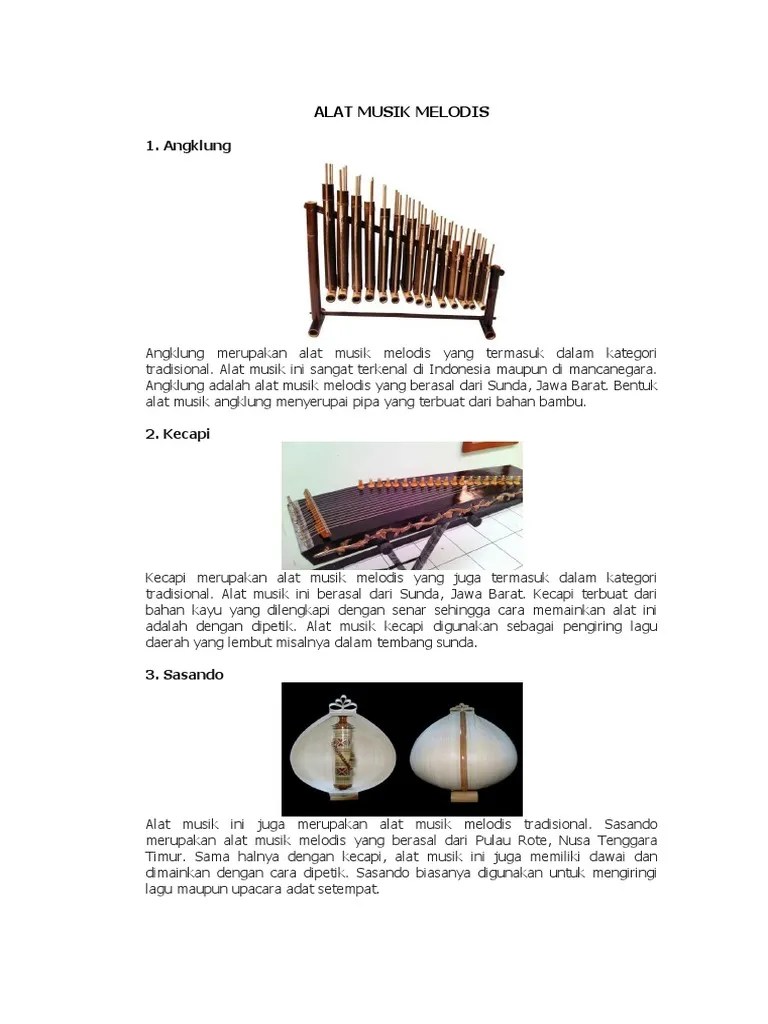 ALAT MUSIK MELODIS

1. Angklung

Angklung merupakan alat musik melodis yang termasuk dalam kategori tradisional. Alat musik ini sangat terkenal di Indonesia maupun di mancanegara. Angklung adalah alat musik melodis yang berasal dari Sunda, Jawa Barat. Bentuk alat musik angklung menyerupai pipa yang terbuat dari bahan bambu.

2. Kecapi

Kecapi merupakan alat musik melodis yang juga termasuk dalam kategori tradisional. Alat musik ini berasal dari Sunda, Jawa Barat. Kecapi terbuat dari bahan kayu yang dilengkapi dengan senar sehingga cara memainkan alat ini adalah dengan dipetik. Alat musik kecapi digunakan sebagai pengiring lagu daerah yang lembut misalnya dalam tembang sunda.

3. Sasando

Alat musik ini juga merupakan alat musik melodis tradisional. Sasando merupakan alat musik melodis yang berasal dari Pulau Rote, Nusa Tenggara Timur. Sama halnya dengan kecapi, alat musik ini juga memiliki dawai dan dimainkan dengan cara dipetik. Sasando biasanya digunakan untuk mengiringi lagu maupun upacara adat setempat.