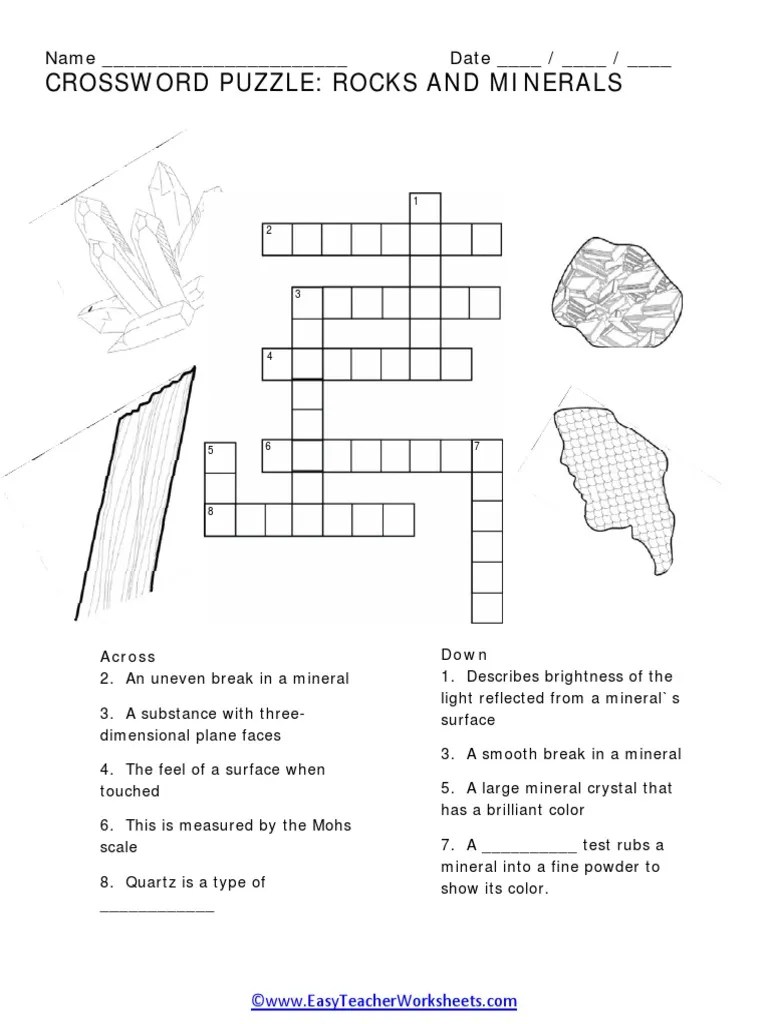 Name ________________________ Date ____ / ____ / ____

CROSSWORD PUZZLE: ROCKS AND MINERALS

1

2

3

4

5

6

7

8

Across

2. An uneven break in a mineral

3. A substance with three-dimensional plane faces

4. The feel of a surface when touched

6. This is measured by the Mohs scale

8. Quartz is a type of ____________

Down

1. Describes brightness of the light reflected from a mineral`s surface

3. A smooth break in a mineral

5. A large mineral crystal that has a brilliant color

7. A __________ test rubs a mineral into a fine powder to show its color.

©www.EasyTeacherWorksheets.com