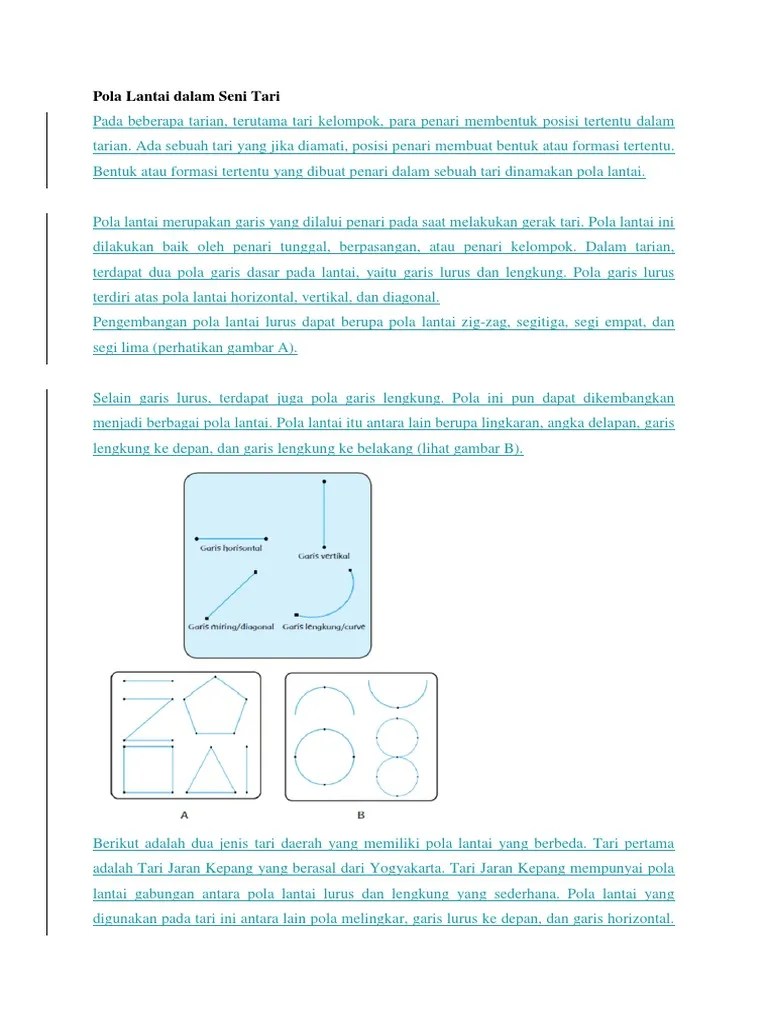 Pola Lantai dalam Seni Tari

Pada beberapa tarian, terutama tari kelompok, para penari membentuk posisi tertentu dalam tarian. Ada sebuah tari yang jika diamati, posisi penari membuat bentuk atau formasi tertentu. Bentuk atau formasi tertentu yang dibuat penari dalam sebuah tari dinamakan pola lantai.

Pola lantai merupakan garis yang dilalui penari pada saat melakukan gerak tari. Pola lantai ini dilakukan baik oleh penari tunggal, berpasangan, atau penari kelompok. Dalam tarian, terdapat dua pola garis dasar pada lantai, yaitu garis lurus dan lengkung. Pola garis lurus terdiri atas pola lantai horizontal, vertikal, dan diagonal.
Pengembangan pola lantai lurus dapat berupa pola lantai zig-zag, segitiga, segi empat, dan segi lima (perhatikan gambar A).

Selain garis lurus, terdapat juga pola garis lengkung. Pola ini pun dapat dikembangkan menjadi berbagai pola lantai. Pola lantai itu antara lain berupa lingkaran, angka delapan, garis lengkung ke depan, dan garis lengkung ke belakang (lihat gambar B).

Garis horisontal
Garis vertikal
Garis miring/diagonal
Garis lengkung/curve

A
B

Berikut adalah dua jenis tari daerah yang memiliki pola lantai yang berbeda. Tari pertama adalah Tari Jaran Kepang yang berasal dari Yogyakarta. Tari Jaran Kepang mempunyai pola lantai gabungan antara pola lantai lurus dan lengkung yang sederhana. Pola lantai yang digunakan pada tari ini antara lain pola melingkar, garis lurus ke depan, dan garis horizontal.