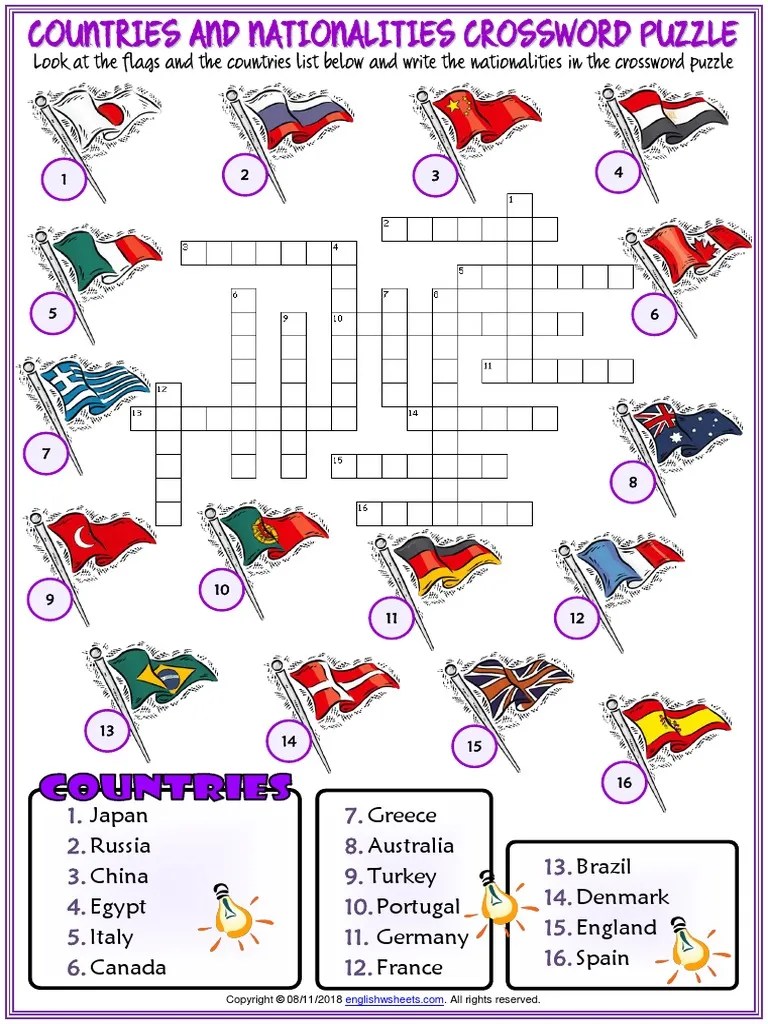 COUNTRIES AND NATIONALITIES CROSSWORD PUZZLE
Look at the flags and the countries list below and write the nationalities in the crossword puzzle

1
2
3
4
5
6
7
8
9
10
11
12
13
14
15
16

1
2
3
4
5
6
7
8
9
10
11
12
13
14
15
16

COUNTRIES
1. Japan
2. Russia
3. China
4. Egypt
5. Italy
6. Canada

7. Greece
8. Australia
9. Turkey
10. Portugal
11. Germany
12. France

13. Brazil
14. Denmark
15. England
16. Spain

Copyright © 08/11/2018 englishwsheets.com. All rights reserved.