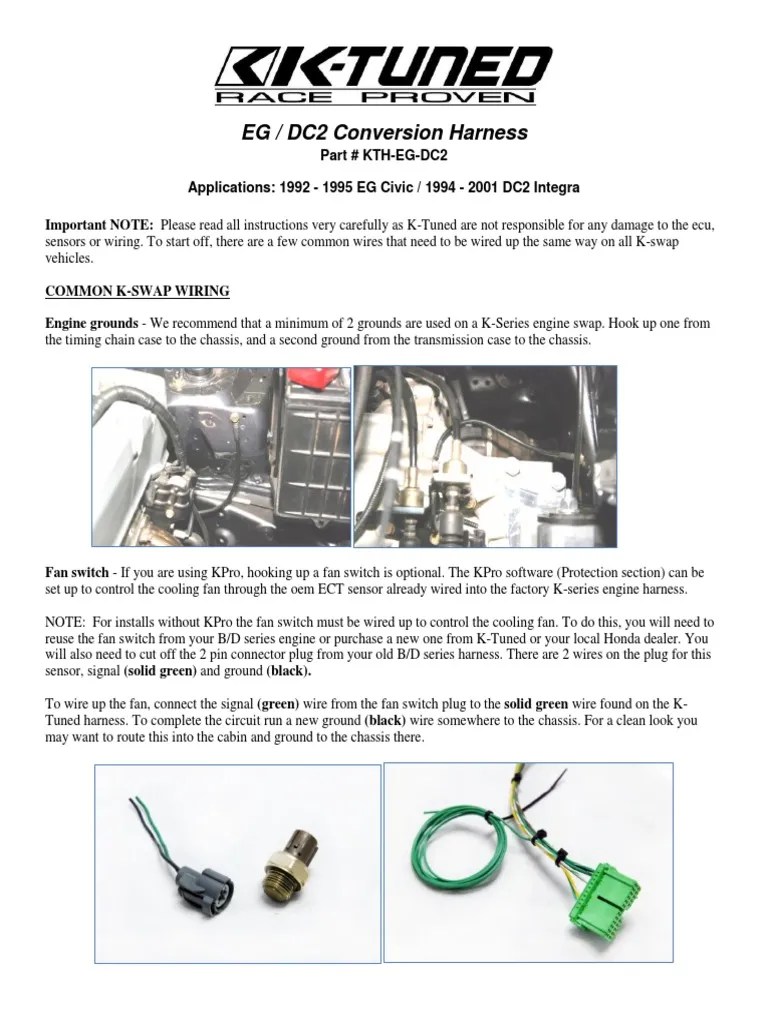 K-TUNED
RACE PROVEN

EG / DC2 Conversion Harness
Part # KTH-EG-DC2

Applications: 1992 - 1995 EG Civic / 1994 - 2001 DC2 Integra

Important NOTE: Please read all instructions very carefully as K-Tuned are not responsible for any damage to the ecu, sensors or wiring. To start off, there are a few common wires that need to be wired up the same way on all K-swap vehicles.

COMMON K-SWAP WIRING

Engine grounds - We recommend that a minimum of 2 grounds are used on a K-Series engine swap. Hook up one from the timing chain case to the chassis, and a second ground from the transmission case to the chassis.

Fan switch - If you are using KPro, hooking up a fan switch is optional. The KPro software (Protection section) can be set up to control the cooling fan through the oem ECT sensor already wired into the factory K-series engine harness.

NOTE: For installs without KPro the fan switch must be wired up to control the cooling fan. To do this, you will need to reuse the fan switch from your B/D series engine or purchase a new one from K-Tuned or your local Honda dealer. You will also need to cut off the 2 pin connector plug from your old B/D series harness. There are 2 wires on the plug for this sensor, signal (solid green) and ground (black).

To wire up the fan, connect the signal (green) wire from the fan switch plug to the solid green wire found on the K-Tuned harness. To complete the circuit run a new ground (black) wire somewhere to the chassis. For a clean look you may want to route this into the cabin and ground to the chassis there.