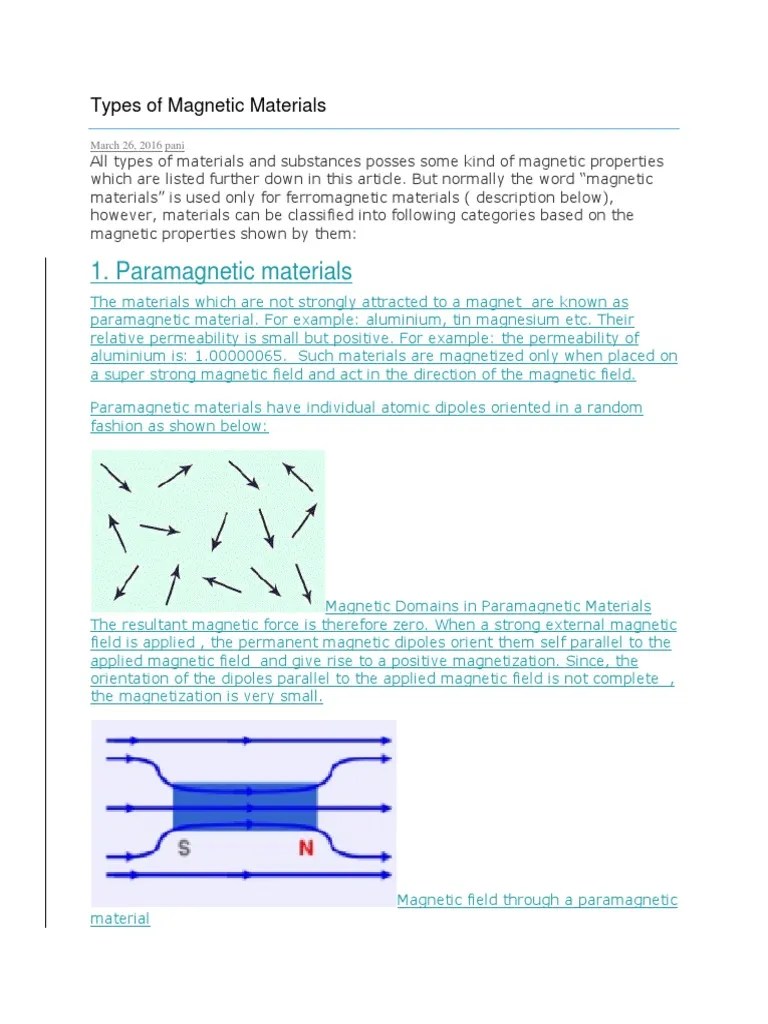 Types of Magnetic Materials

March 26, 2016 pani

All types of materials and substances posses some kind of magnetic properties which are listed further down in this article. But normally the word "magnetic materials" is used only for ferromagnetic materials ( description below), however, materials can be classified into following categories based on the magnetic properties shown by them:

1. Paramagnetic materials

The materials which are not strongly attracted to a magnet are known as paramagnetic material. For example: aluminium, tin magnesium etc. Their relative permeability is small but positive. For example: the permeability of aluminium is: 1.00000065. Such materials are magnetized only when placed on a super strong magnetic field and act in the direction of the magnetic field.

Paramagnetic materials have individual atomic dipoles oriented in a random fashion as shown below:

Magnetic Domains in Paramagnetic Materials
The resultant magnetic force is therefore zero. When a strong external magnetic field is applied , the permanent magnetic dipoles orient them self parallel to the applied magnetic field and give rise to a positive magnetization. Since, the orientation of the dipoles parallel to the applied magnetic field is not complete , the magnetization is very small.

S N

Magnetic field through a paramagnetic material