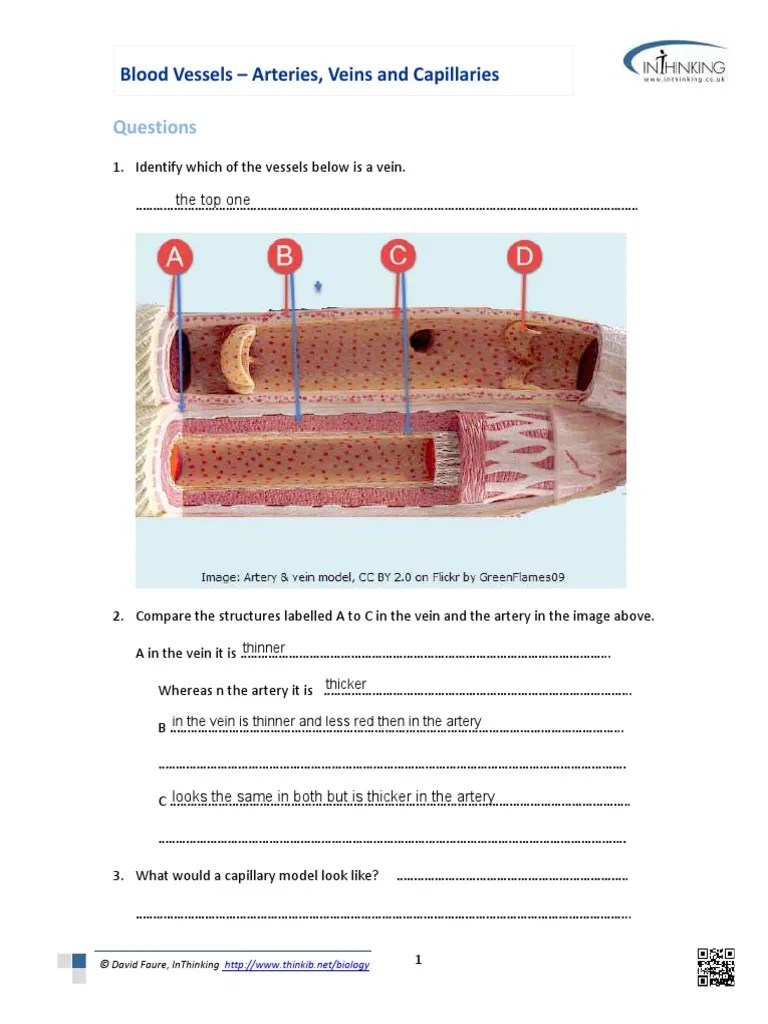 Blood Vessels – Arteries, Veins and Capillaries

INTHINKING
www.inthinking.co.uk

Questions

1. Identify which of the vessels below is a vein.

the top one

A B C D

Image: Artery & vein model, CC BY 2.0 on Flickr by GreenFlames09

2. Compare the structures labelled A to C in the vein and the artery in the image above.

A in the vein it is thinner

Whereas n the artery it is thicker

B in the vein is thinner and less red then in the artery

C looks the same in both but is thicker in the artery

3. What would a capillary model look like?

© David Faure, InThinking http://www.thinkib.net/biology

1