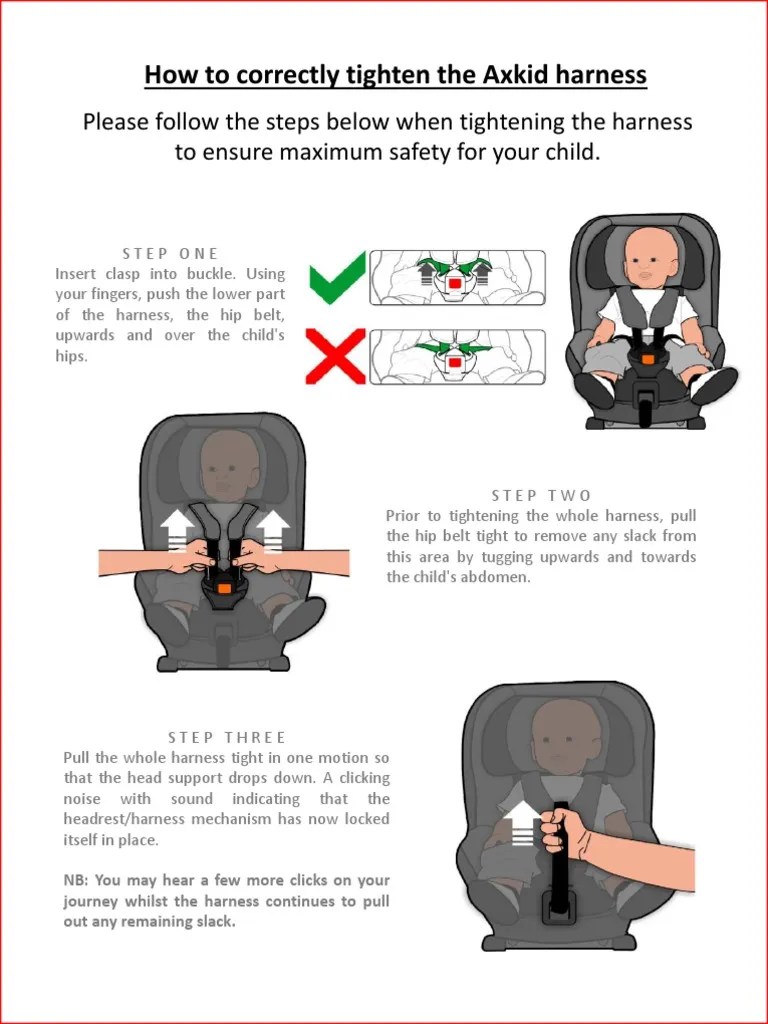 How to correctly tighten the Axkid harness

Please follow the steps below when tightening the harness to ensure maximum safety for your child.

STEP ONE
Insert clasp into buckle. Using your fingers, push the lower part of the harness, the hip belt, upwards and over the child's hips.

STEP TWO
Prior to tightening the whole harness, pull the hip belt tight to remove any slack from this area by tugging upwards and towards the child's abdomen.

STEP THREE
Pull the whole harness tight in one motion so that the head support drops down. A clicking noise with sound indicating that the headrest/harness mechanism has now locked itself in place.

NB: You may hear a few more clicks on your journey whilst the harness continues to pull out any remaining slack.