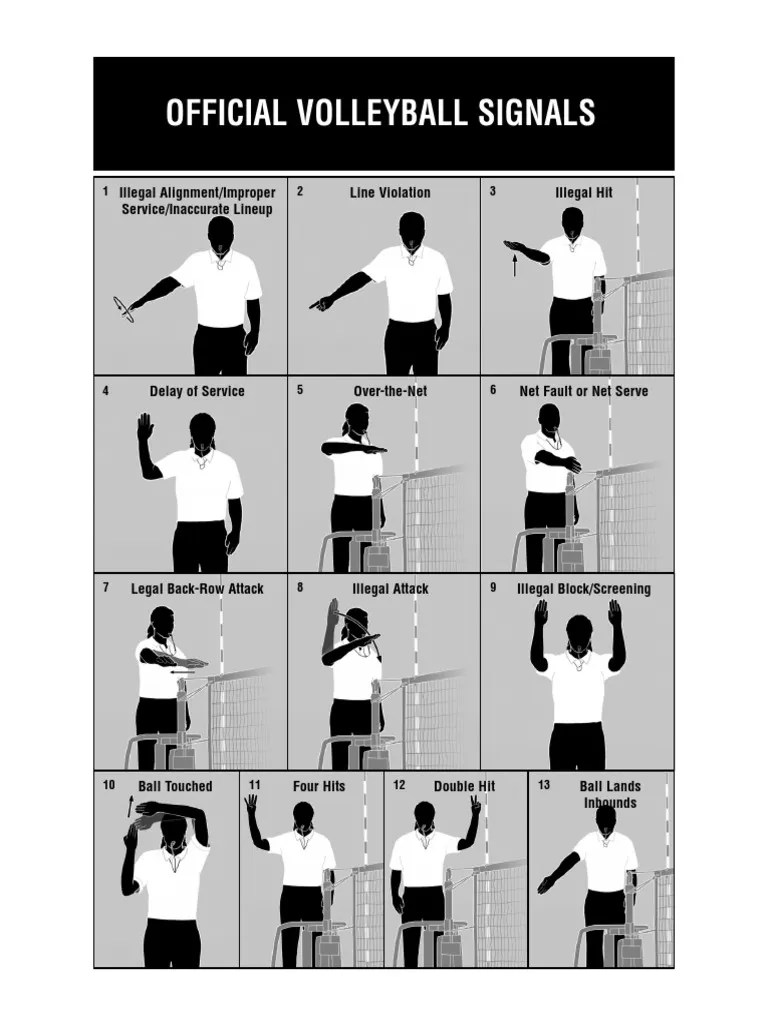 OFFICIAL VOLLEYBALL SIGNALS

1 Illegal Alignment/Improper Service/Inaccurate Lineup

2 Line Violation

3 Illegal Hit

4 Delay of Service

5 Over-the-Net

6 Net Fault or Net Serve

7 Legal Back-Row Attack

8 Illegal Attack

9 Illegal Block/Screening

10 Ball Touched

11 Four Hits

12 Double Hit

13 Ball Lands Inbounds