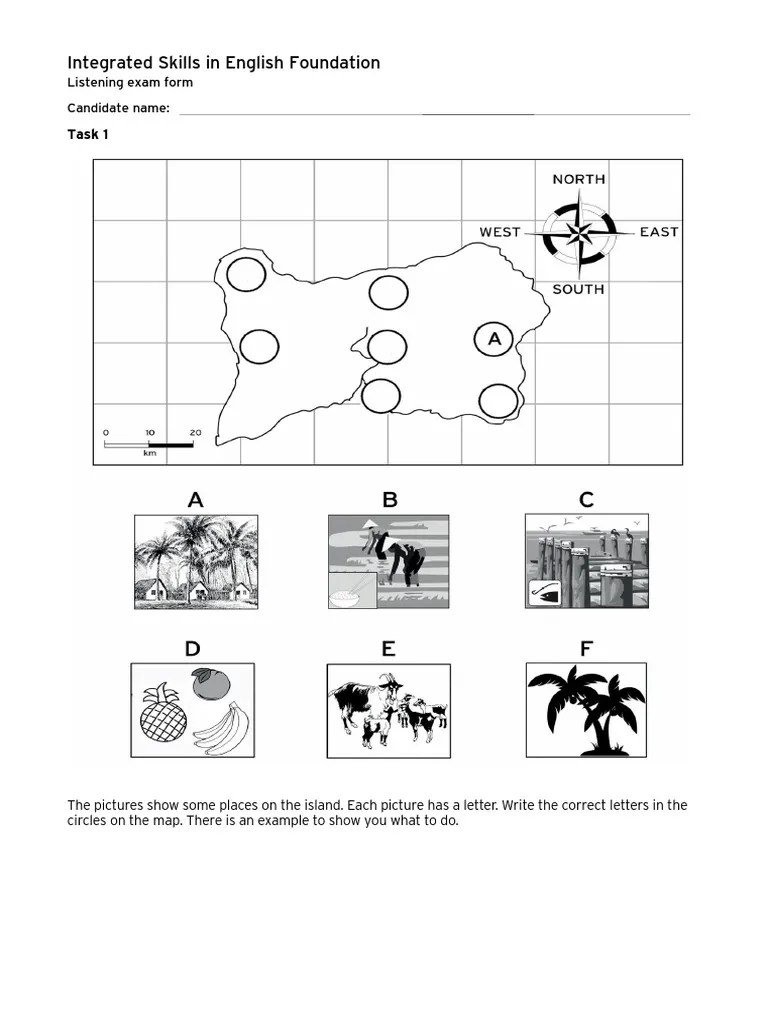 Integrated Skills in English Foundation
Listening exam form

Candidate name:

Task 1

NORTH
WEST
EAST
SOUTH

A

0 10 20
km

A

B

C

D

E

F

The pictures show some places on the island. Each picture has a letter. Write the correct letters in the circles on the map. There is an example to show you what to do.