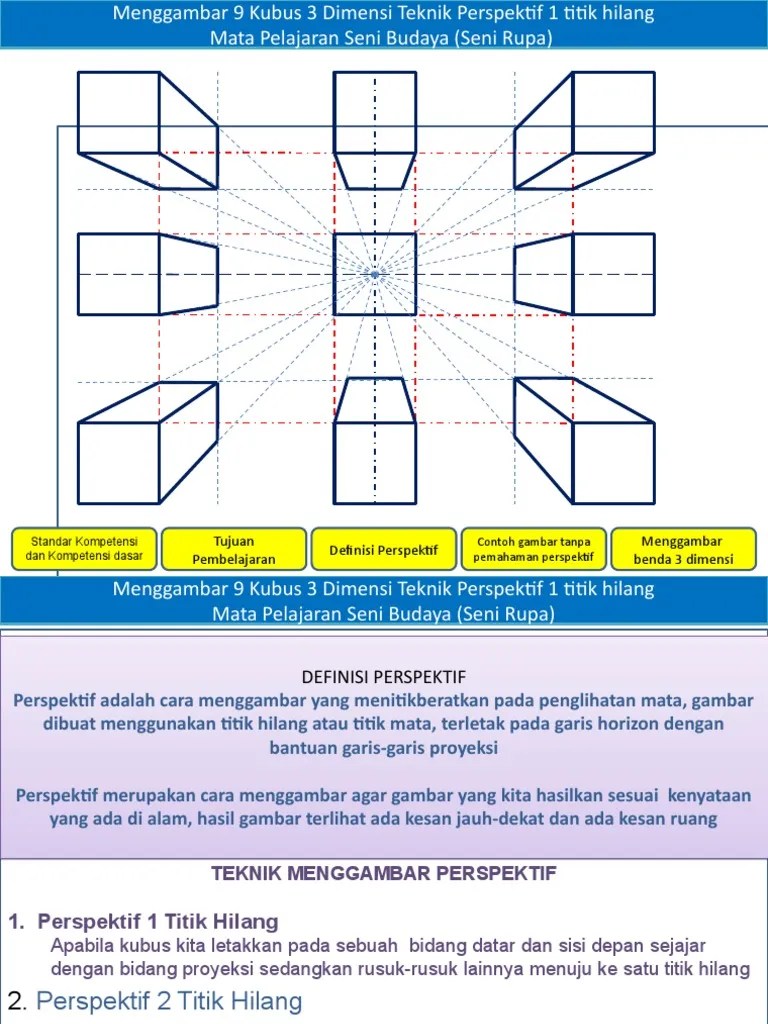 Menggambar 9 Kubus 3 Dimensi Teknik Perspektif 1 titik hilang
Mata Pelajaran Seni Budaya (Seni Rupa)

Standar Kompetensi dan Kompetensi dasar

Tujuan Pembelajaran

Definisi Perspektif

Contoh gambar tanpa pemahaman perspektif

Menggambar benda 3 dimensi

Menggambar 9 Kubus 3 Dimensi Teknik Perspektif 1 titik hilang
Mata Pelajaran Seni Budaya (Seni Rupa)

DEFINISI PERSPEKTIF
Perspektif adalah cara menggambar yang menitikberatkan pada penglihatan mata, gambar dibuat menggunakan titik hilang atau titik mata, terletak pada garis horizon dengan bantuan garis-garis proyeksi

Perspektif merupakan cara menggambar agar gambar yang kita hasilkan sesuai kenyataan yang ada di alam, hasil gambar terlihat ada kesan jauh-dekat dan ada kesan ruang

TEKNIK MENGGAMBAR PERSPEKTIF

1. Perspektif 1 Titik Hilang
Apabila kubus kita letakkan pada sebuah bidang datar dan sisi depan sejajar dengan bidang proyeksi sedangkan rusuk-rusuk lainnya menuju ke satu titik hilang

2. Perspektif 2 Titik Hilang