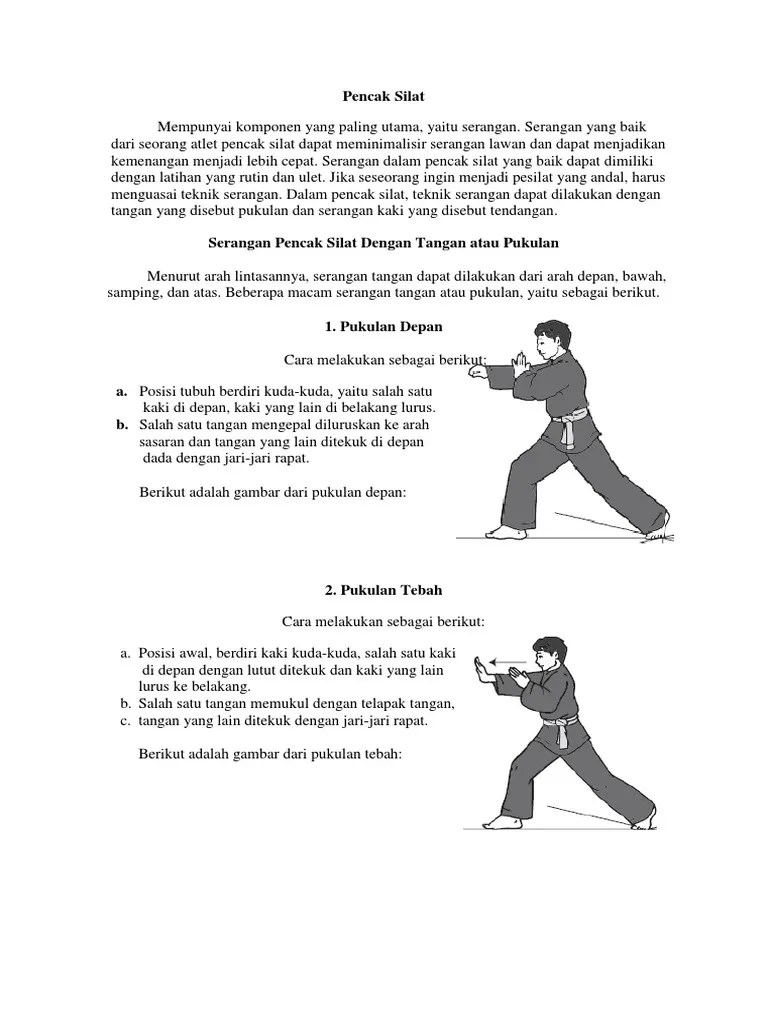 Pencak Silat

Mempunyai komponen yang paling utama, yaitu serangan. Serangan yang baik dari seorang atlet pencak silat dapat meminimalisir serangan lawan dan dapat menjadikan kemenangan menjadi lebih cepat. Serangan dalam pencak silat yang baik dapat dimiliki dengan latihan yang rutin dan ulet. Jika seseorang ingin menjadi pesilat yang andal, harus menguasai teknik serangan. Dalam pencak silat, teknik serangan dapat dilakukan dengan tangan yang disebut pukulan dan serangan kaki yang disebut tendangan.

Serangan Pencak Silat Dengan Tangan atau Pukulan

Menurut arah lintasannya, serangan tangan dapat dilakukan dari arah depan, bawah, samping, dan atas. Beberapa macam serangan tangan atau pukulan, yaitu sebagai berikut.

1. Pukulan Depan

Cara melakukan sebagai berikut:

a. Posisi tubuh berdiri kuda-kuda, yaitu salah satu kaki di depan, kaki yang lain di belakang lurus.
b. Salah satu tangan mengepal diluruskan ke arah sasaran dan tangan yang lain ditekuk di depan dada dengan jari-jari rapat.

Berikut adalah gambar dari pukulan depan:

2. Pukulan Tebah

Cara melakukan sebagai berikut:

a. Posisi awal, berdiri kaki kuda-kuda, salah satu kaki di depan dengan lutut ditekuk dan kaki yang lain lurus ke belakang.
b. Salah satu tangan memukul dengan telapak tangan,
c. tangan yang lain ditekuk dengan jari-jari rapat.

Berikut adalah gambar dari pukulan tebah: