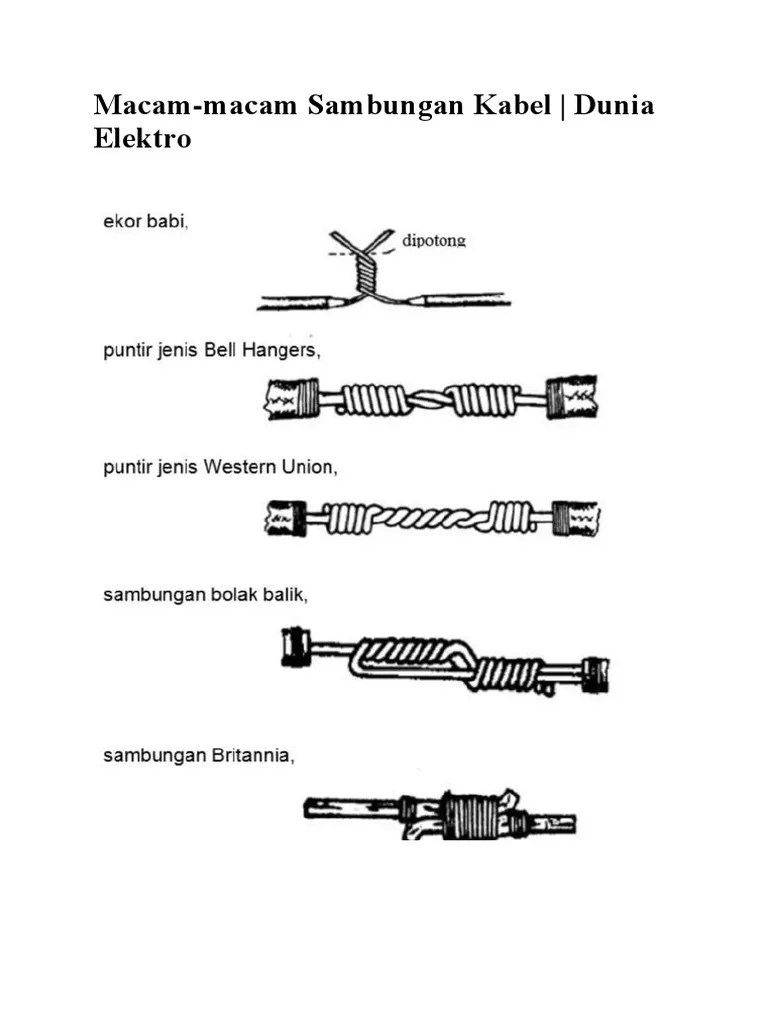 Macam-macam Sambungan Kabel | Dunia Elektro

ekor babi,

dipotong

puntir jenis Bell Hangers,

puntir jenis Western Union,

sambungan bolak balik,

sambungan Britannia,