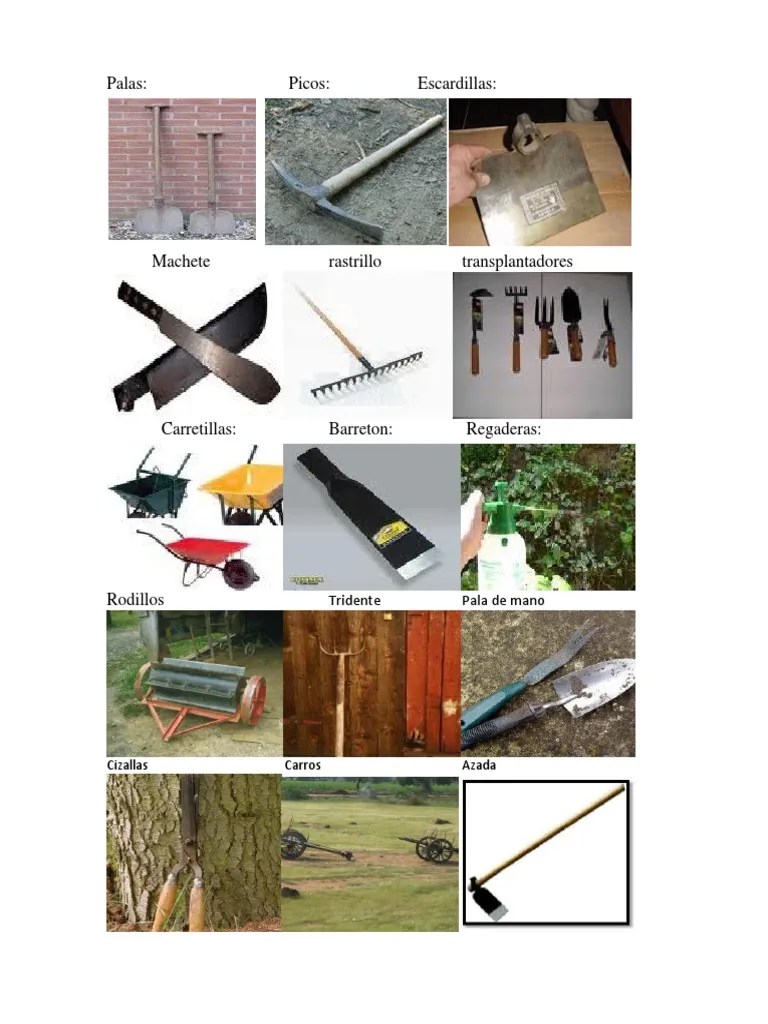 Palas: Picos: Escardillas:

Machete rastrillo transplantadores

Carretillas: Barreton: Regaderas:

Rodillos Tridente Pala de mano

Cizallas Carros Azada