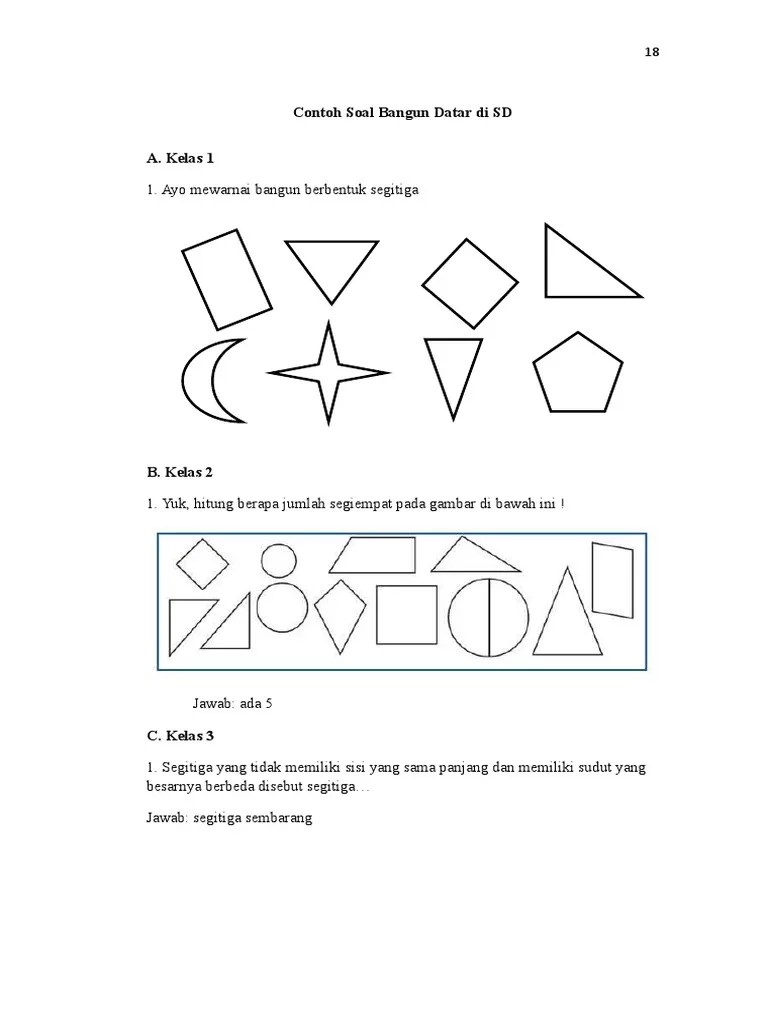 18

Contoh Soal Bangun Datar di SD

A. Kelas 1

1. Ayo mewarnai bangun berbentuk segitiga

B. Kelas 2

1. Yuk, hitung berapa jumlah segiempat pada gambar di bawah ini !

Jawab: ada 5

C. Kelas 3

1. Segitiga yang tidak memiliki sisi yang sama panjang dan memiliki sudut yang besarnya berbeda disebut segitiga…

Jawab: segitiga sembarang