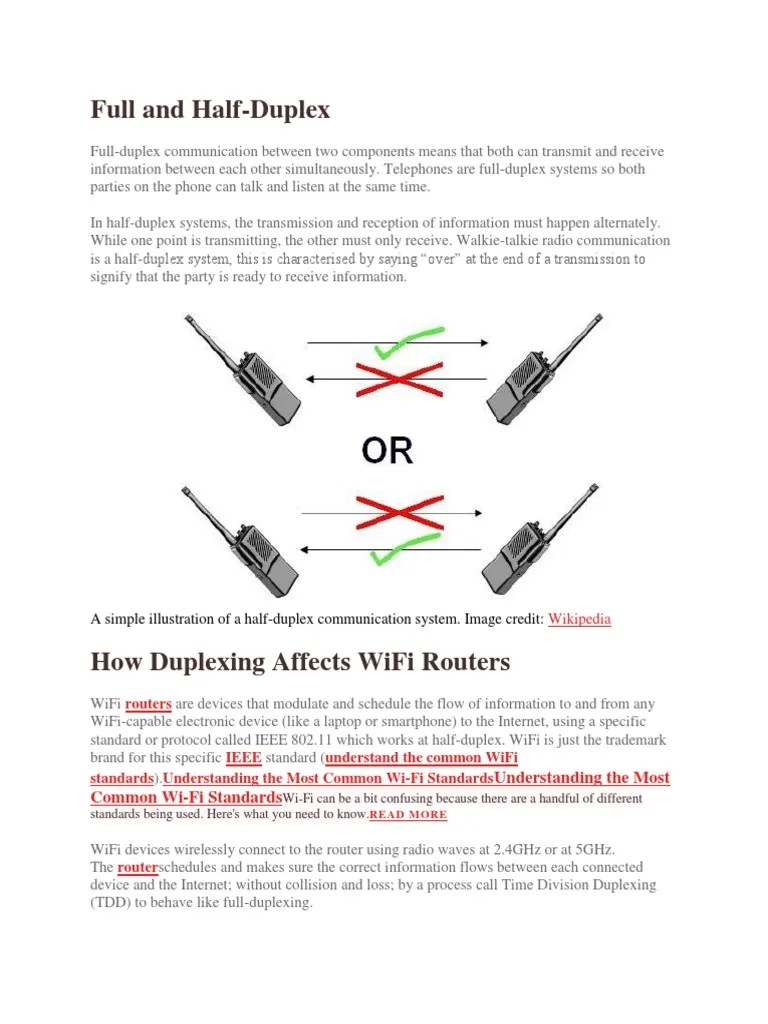 Full and Half-Duplex

Full-duplex communication between two components means that both can transmit and receive information between each other simultaneously. Telephones are full-duplex systems so both parties on the phone can talk and listen at the same time.

In half-duplex systems, the transmission and reception of information must happen alternately. While one point is transmitting, the other must only receive. Walkie-talkie radio communication is a half-duplex system, this is characterised by saying "over" at the end of a transmission to signify that the party is ready to receive information.

OR

A simple illustration of a half-duplex communication system. Image credit: Wikipedia

How Duplexing Affects WiFi Routers

WiFi routers are devices that modulate and schedule the flow of information to and from any WiFi-capable electronic device (like a laptop or smartphone) to the Internet, using a specific standard or protocol called IEEE 802.11 which works at half-duplex. WiFi is just the trademark brand for this specific IEEE standard (understand the common WiFi standards).Understanding the Most Common Wi-Fi StandardsUnderstanding the Most Common Wi-Fi StandardsWi-Fi can be a bit confusing because there are a handful of different standards being used. Here's what you need to know.READ MORE

WiFi devices wirelessly connect to the router using radio waves at 2.4GHz or at 5GHz. The routerschedules and makes sure the correct information flows between each connected device and the Internet; without collision and loss; by a process call Time Division Duplexing (TDD) to behave like full-duplexing.