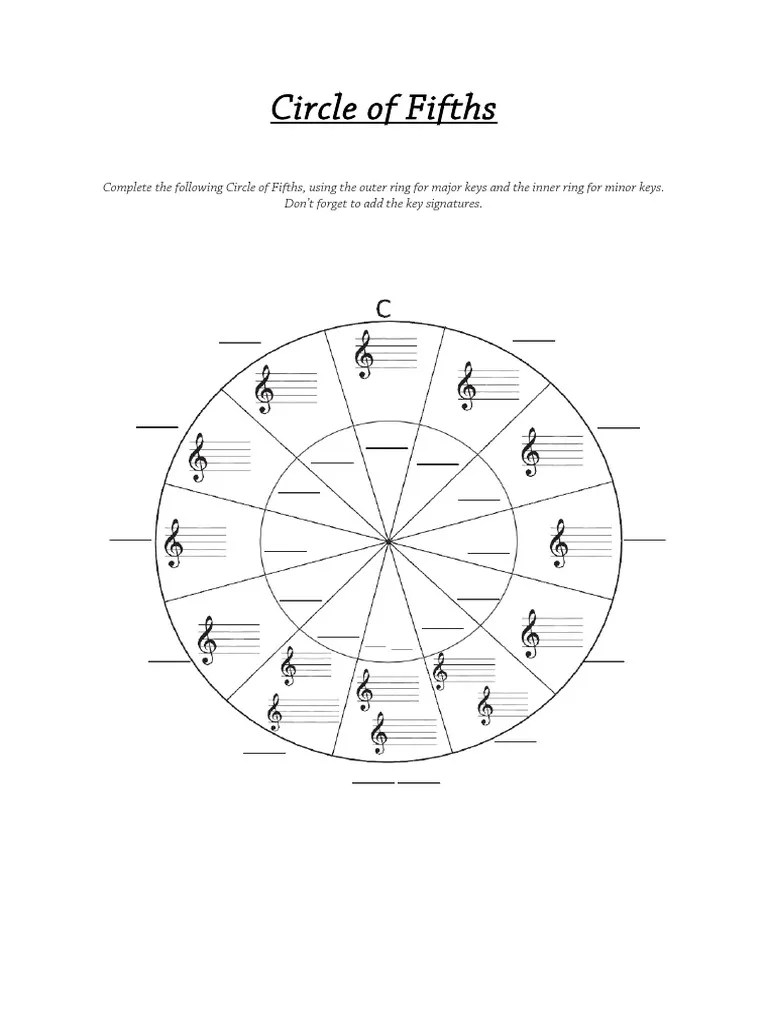 Circle of Fifths

Complete the following Circle of Fifths, using the outer ring for major keys and the inner ring for minor keys. Don't forget to add the key signatures.

C