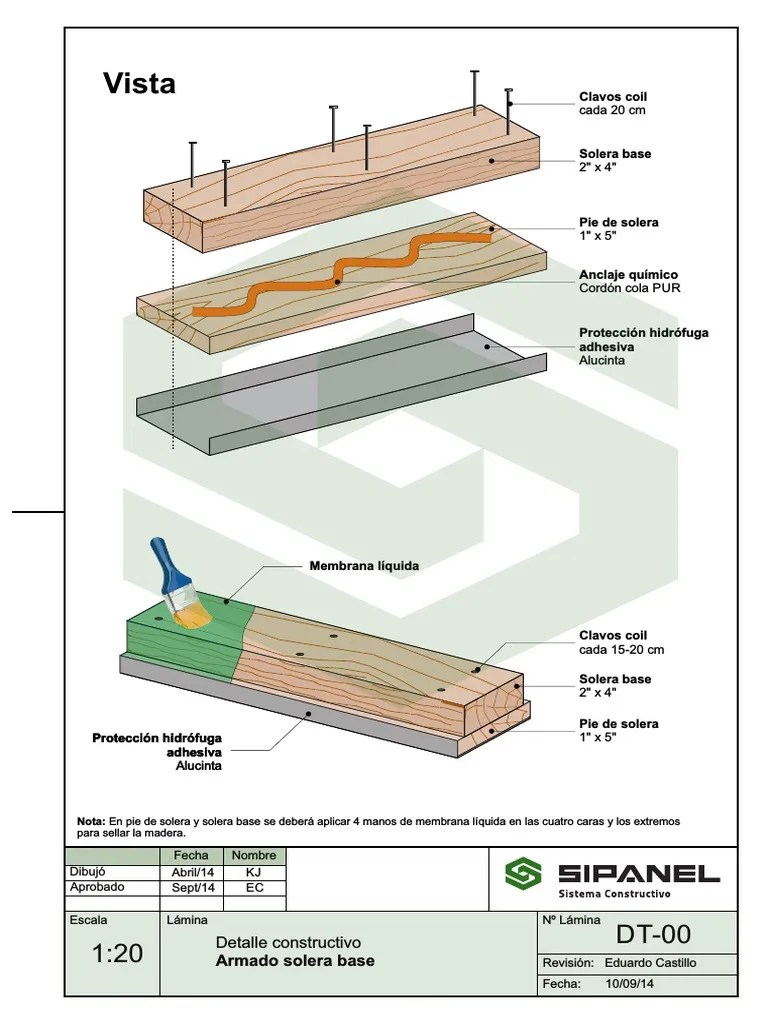 Vista

Clavos coil
cada 20 cm

Solera base
2" x 4"

Pie de solera
1" x 5"

Anclaje químico
Cordón cola PUR

Protección hidrófuga adhesiva
Alucinta

Membrana líquida

Clavos coil
cada 15-20 cm

Solera base
2" x 4"

Pie de solera
1" x 5"

Protección hidrófuga adhesiva
Alucinta

Nota: En pie de solera y solera base se deberá aplicar 4 manos de membrana líquida en las cuatro caras y los extremos para sellar la madera.

| | Fecha | Nombre |
|---|---|---|
| Dibujó | Abril/14 | KJ |
| Aprobado | Sept/14 | EC |

SIPANEL
Sistema Constructivo

Escala
1:20

Lámina
Detalle constructivo
Armado solera base

Nº Lámina
DT-00

Revisión: Eduardo Castillo

Fecha: 10/09/14