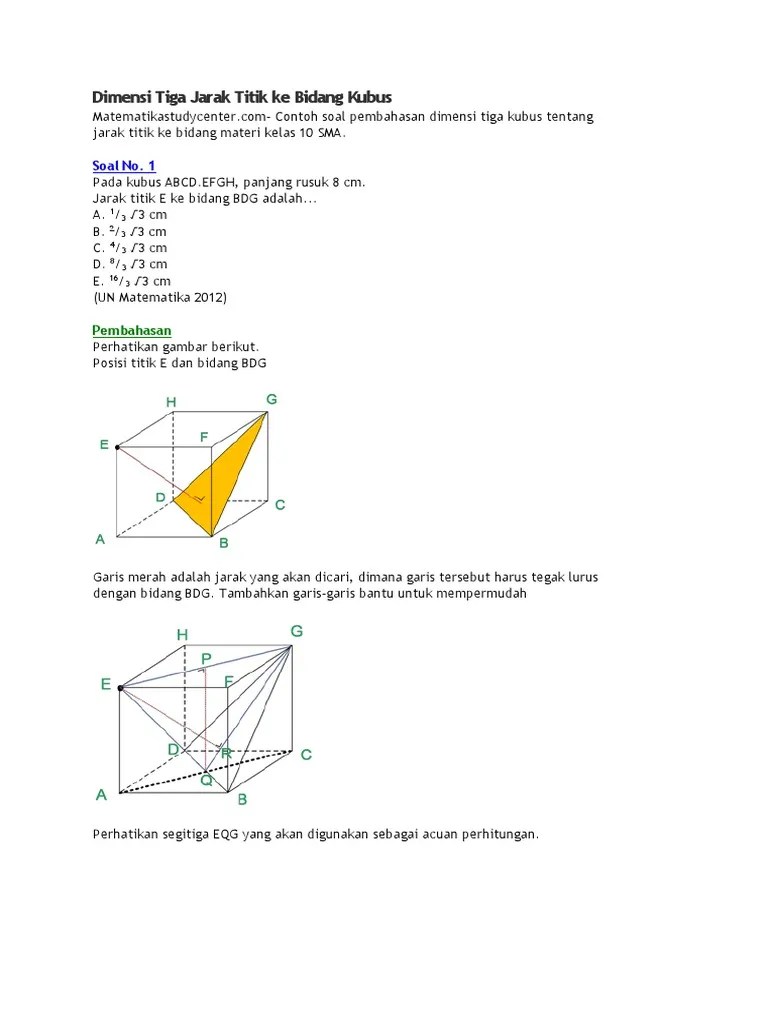 Dimensi Tiga Jarak Titik ke Bidang Kubus
Matematikastudycenter.com- Contoh soal pembahasan dimensi tiga kubus tentang jarak titik ke bidang materi kelas 10 SMA.

Soal No. 1
Pada kubus ABCD.EFGH, panjang rusuk 8 cm.
Jarak titik E ke bidang BDG adalah...
A. $^1/_3 \sqrt{3}$ cm
B. $^2/_3 \sqrt{3}$ cm
C. $^4/_3 \sqrt{3}$ cm
D. $^8/_3 \sqrt{3}$ cm
E. $^{16}/_3 \sqrt{3}$ cm
(UN Matematika 2012)

Pembahasan
Perhatikan gambar berikut.
Posisi titik E dan bidang BDG

H G E F D C A B

Garis merah adalah jarak yang akan dicari, dimana garis tersebut harus tegak lurus dengan bidang BDG. Tambahkan garis-garis bantu untuk mempermudah

H G P E F D R C Q A B

Perhatikan segitiga EQG yang akan digunakan sebagai acuan perhitungan.