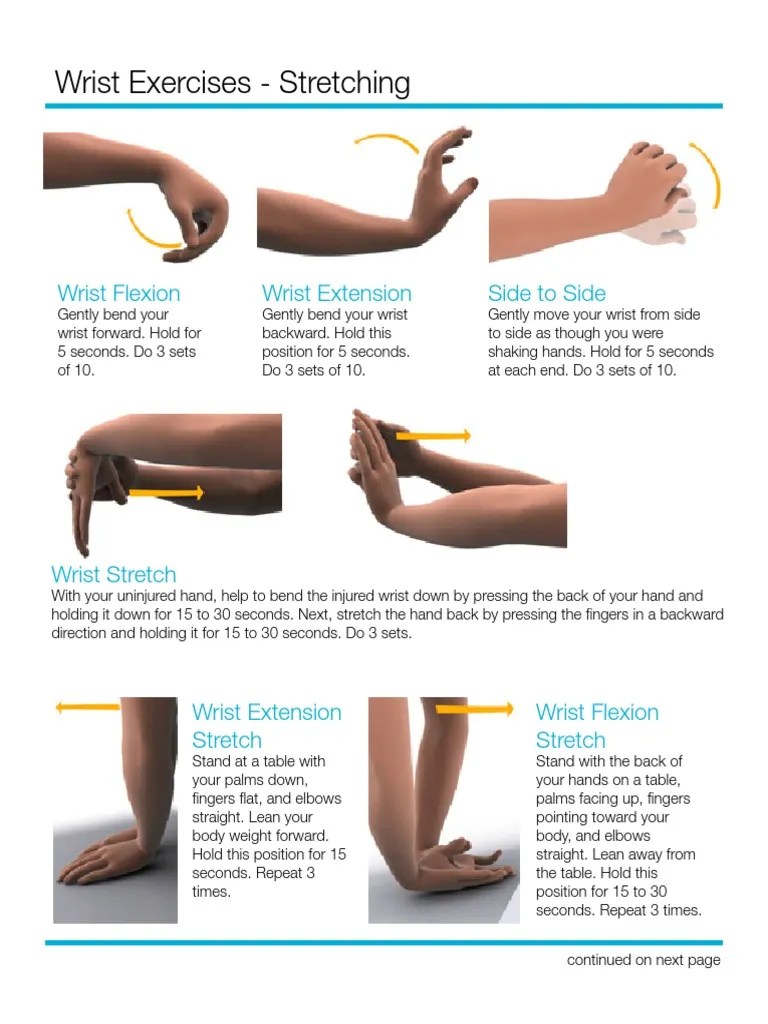 Wrist Exercises - Stretching

Wrist Flexion
Gently bend your wrist forward. Hold for 5 seconds. Do 3 sets of 10.

Wrist Extension
Gently bend your wrist backward. Hold this position for 5 seconds. Do 3 sets of 10.

Side to Side
Gently move your wrist from side to side as though you were shaking hands. Hold for 5 seconds at each end. Do 3 sets of 10.

Wrist Stretch
With your uninjured hand, help to bend the injured wrist down by pressing the back of your hand and holding it down for 15 to 30 seconds. Next, stretch the hand back by pressing the fingers in a backward direction and holding it for 15 to 30 seconds. Do 3 sets.

Wrist Extension Stretch
Stand at a table with your palms down, fingers flat, and elbows straight. Lean your body weight forward. Hold this position for 15 seconds. Repeat 3 times.

Wrist Flexion Stretch
Stand with the back of your hands on a table, palms facing up, fingers pointing toward your body, and elbows straight. Lean away from the table. Hold this position for 15 to 30 seconds. Repeat 3 times.

continued on next page