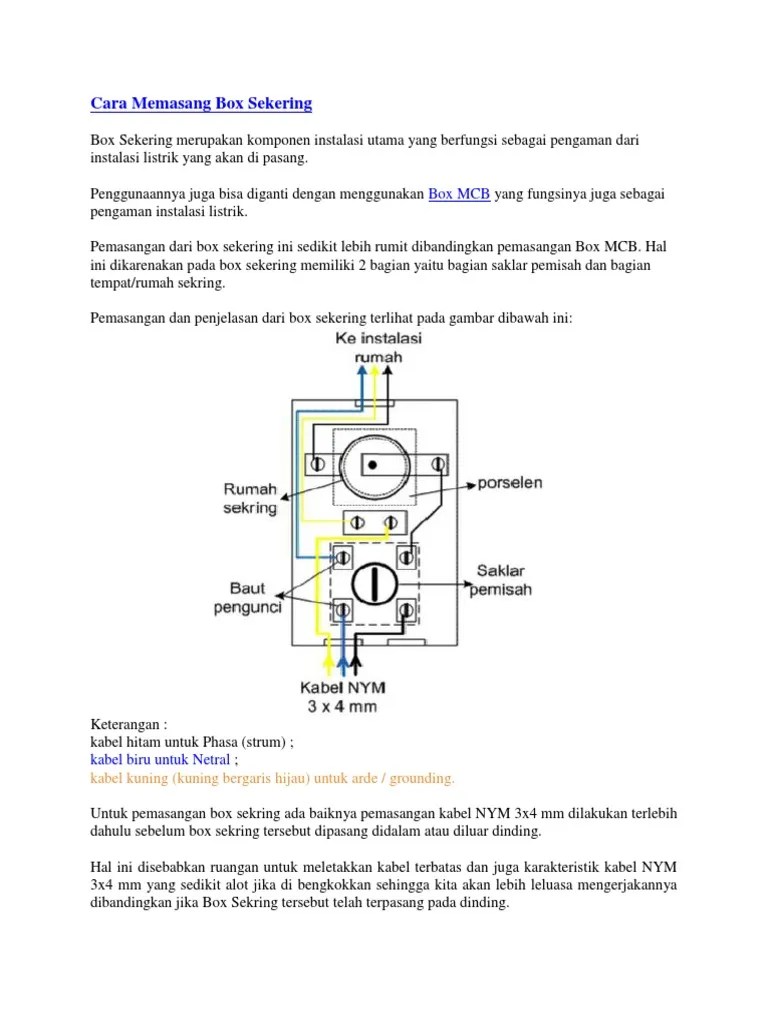 Cara Memasang Box Sekering

Box Sekering merupakan komponen instalasi utama yang berfungsi sebagai pengaman dari instalasi listrik yang akan di pasang.

Penggunaannya juga bisa diganti dengan menggunakan Box MCB yang fungsinya juga sebagai pengaman instalasi listrik.

Pemasangan dari box sekering ini sedikit lebih rumit dibandingkan pemasangan Box MCB. Hal ini dikarenakan pada box sekering memiliki 2 bagian yaitu bagian saklar pemisah dan bagian tempat/rumah sekring.

Pemasangan dan penjelasan dari box sekering terlihat pada gambar dibawah ini:

Ke instalasi rumah

Rumah sekring

porselen

Baut pengunci

Saklar pemisah

Kabel NYM 3 x 4 mm

Keterangan :
kabel hitam untuk Phasa (strum) ;
kabel biru untuk Netral ;
kabel kuning (kuning bergaris hijau) untuk arde / grounding.

Untuk pemasangan box sekring ada baiknya pemasangan kabel NYM 3x4 mm dilakukan terlebih dahulu sebelum box sekring tersebut dipasang didalam atau diluar dinding.

Hal ini disebabkan ruangan untuk meletakkan kabel terbatas dan juga karakteristik kabel NYM 3x4 mm yang sedikit alot jika di bengkokkan sehingga kita akan lebih leluasa mengerjakannya dibandingkan jika Box Sekring tersebut telah terpasang pada dinding.