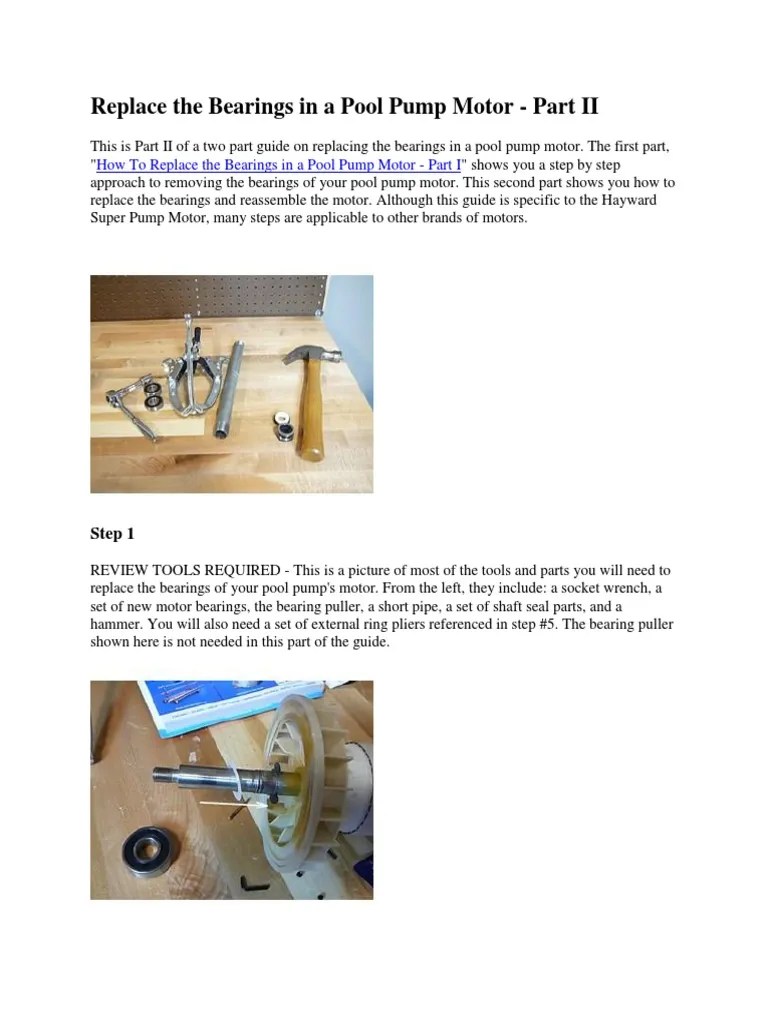 Replace the Bearings in a Pool Pump Motor - Part II

This is Part II of a two part guide on replacing the bearings in a pool pump motor. The first part, "How To Replace the Bearings in a Pool Pump Motor - Part I" shows you a step by step approach to removing the bearings of your pool pump motor. This second part shows you how to replace the bearings and reassemble the motor. Although this guide is specific to the Hayward Super Pump Motor, many steps are applicable to other brands of motors.

Step 1

REVIEW TOOLS REQUIRED - This is a picture of most of the tools and parts you will need to replace the bearings of your pool pump's motor. From the left, they include: a socket wrench, a set of new motor bearings, the bearing puller, a short pipe, a set of shaft seal parts, and a hammer. You will also need a set of external ring pliers referenced in step #5. The bearing puller shown here is not needed in this part of the guide.