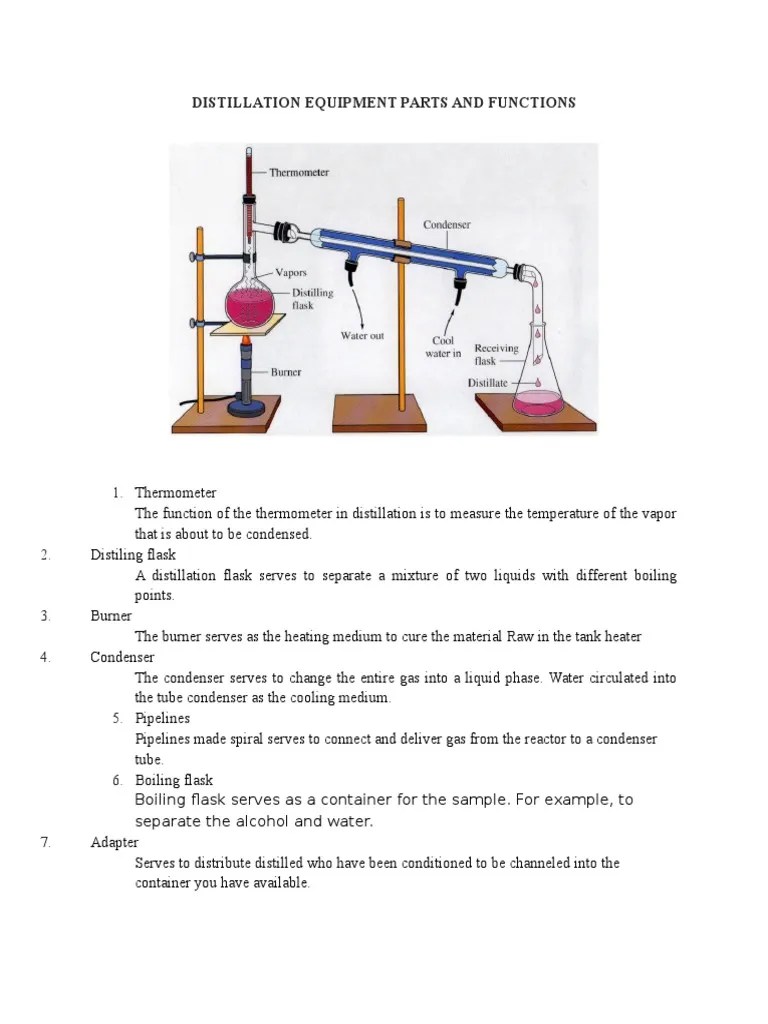 DISTILLATION EQUIPMENT PARTS AND FUNCTIONS

Thermometer

Condenser

Vapors

Distilling flask

Water out

Cool water in

Receiving flask

Distillate

Burner

1. Thermometer
The function of the thermometer in distillation is to measure the temperature of the vapor that is about to be condensed.

2. Distiling flask
A distillation flask serves to separate a mixture of two liquids with different boiling points.

3. Burner
The burner serves as the heating medium to cure the material Raw in the tank heater

4. Condenser
The condenser serves to change the entire gas into a liquid phase. Water circulated into the tube condenser as the cooling medium.

5. Pipelines
Pipelines made spiral serves to connect and deliver gas from the reactor to a condenser tube.

6. Boiling flask
Boiling flask serves as a container for the sample. For example, to separate the alcohol and water.

7. Adapter
Serves to distribute distilled who have been conditioned to be channeled into the container you have available.