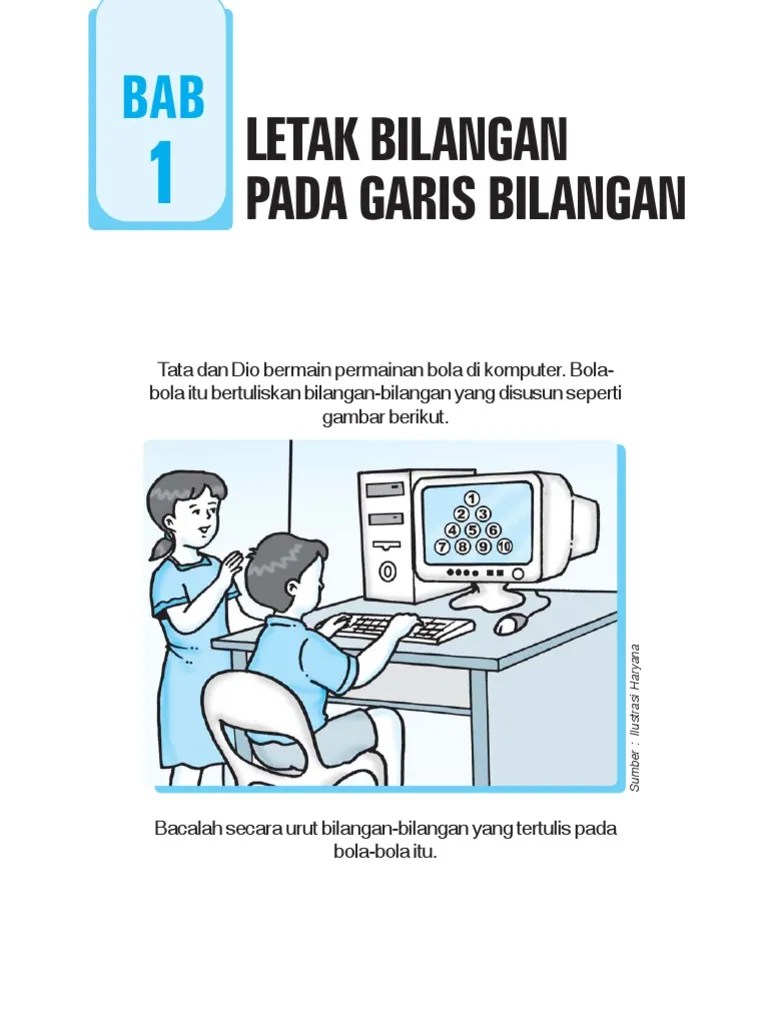 BAB
1

LETAK BILANGAN
PADA GARIS BILANGAN

Tata dan Dio bermain permainan bola di komputer. Bola-bola itu bertuliskan bilangan-bilangan yang disusun seperti gambar berikut.

1
2 3
4 5 6
7 8 9 10

Sumber : Ilustrasi Haryana

Bacalah secara urut bilangan-bilangan yang tertulis pada bola-bola itu.