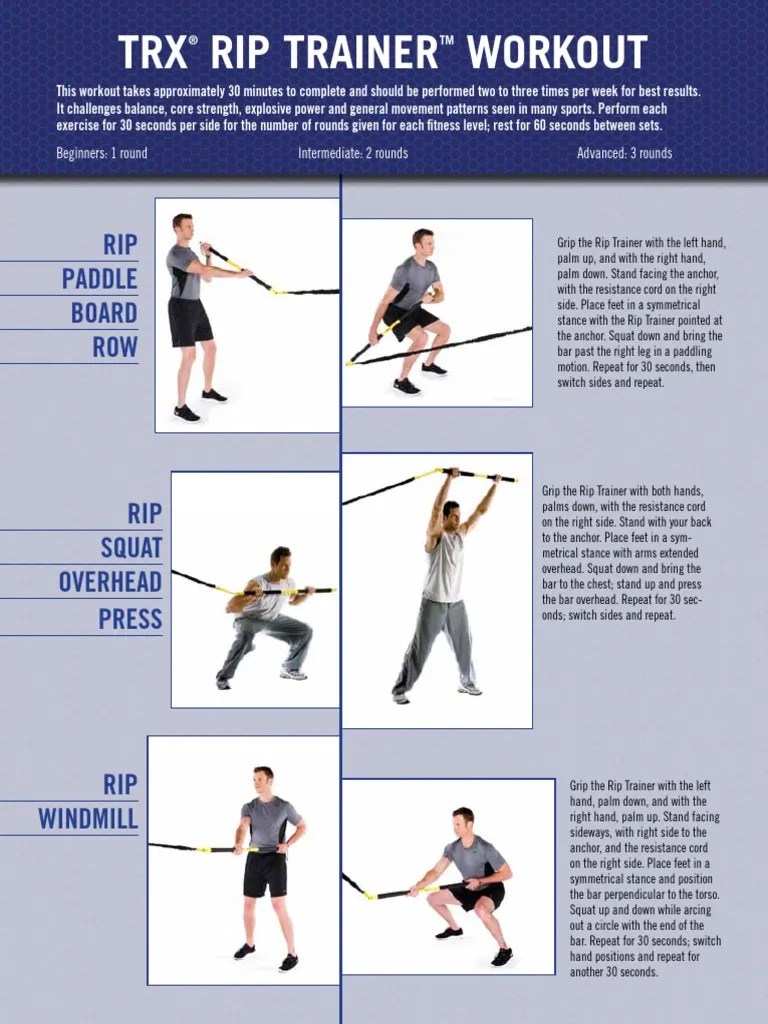 TRX® RIP TRAINER™ WORKOUT

This workout takes approximately 30 minutes to complete and should be performed two to three times per week for best results. It challenges balance, core strength, explosive power and general movement patterns seen in many sports. Perform each exercise for 30 seconds per side for the number of rounds given for each fitness level; rest for 60 seconds between sets.

Beginners: 1 round Intermediate: 2 rounds Advanced: 3 rounds

RIP PADDLE BOARD ROW

Grip the Rip Trainer with the left hand, palm up, and with the right hand, palm down. Stand facing the anchor, with the resistance cord on the right side. Place feet in a symmetrical stance with the Rip Trainer pointed at the anchor. Squat down and bring the bar past the right leg in a paddling motion. Repeat for 30 seconds, then switch sides and repeat.

RIP SQUAT OVERHEAD PRESS

Grip the Rip Trainer with both hands, palms down, with the resistance cord on the right side. Stand with your back to the anchor. Place feet in a symmetrical stance with arms extended overhead. Squat down and bring the bar to the chest; stand up and press the bar overhead. Repeat for 30 seconds; switch sides and repeat.

RIP WINDMILL

Grip the Rip Trainer with the left hand, palm down, and with the right hand, palm up. Stand facing sideways, with right side to the anchor, and the resistance cord on the right side. Place feet in a symmetrical stance and position the bar perpendicular to the torso. Squat up and down while arcing out a circle with the end of the bar. Repeat for 30 seconds; switch hand positions and repeat for another 30 seconds.