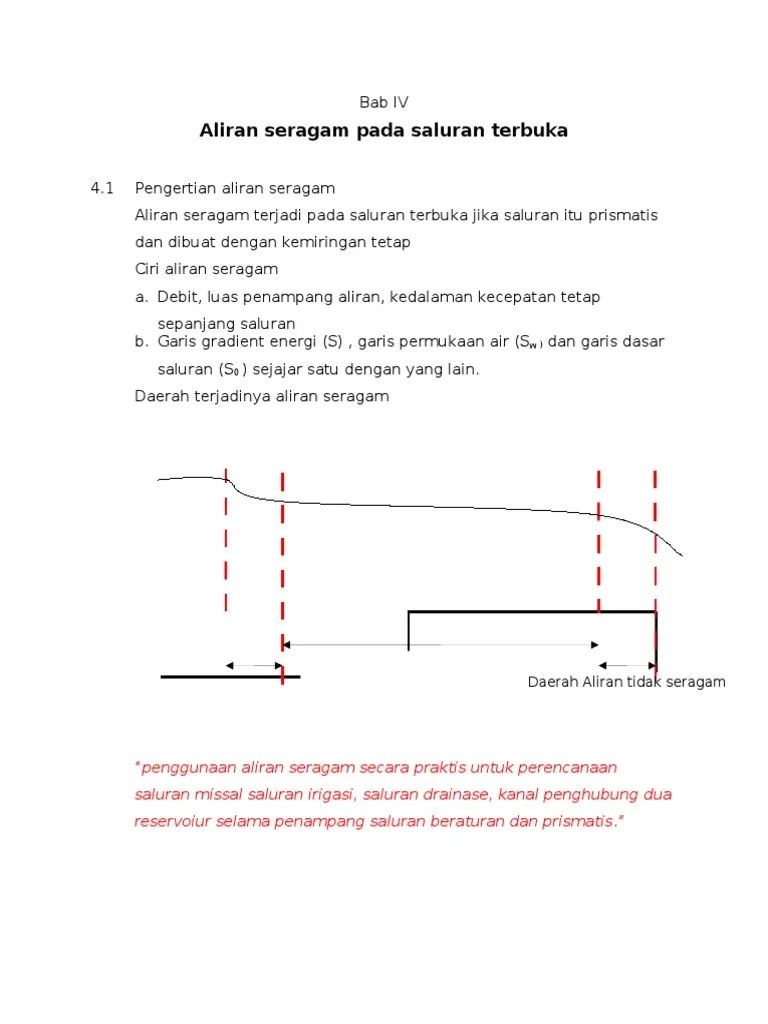 Bab IV

Aliran seragam pada saluran terbuka

4.1 Pengertian aliran seragam

Aliran seragam terjadi pada saluran terbuka jika saluran itu prismatis dan dibuat dengan kemiringan tetap

Ciri aliran seragam

a. Debit, luas penampang aliran, kedalaman kecepatan tetap sepanjang saluran
b. Garis gradient energi (S) , garis permukaan air ($S_w$) dan garis dasar saluran ($S_0$) sejajar satu dengan yang lain.

Daerah terjadinya aliran seragam

Daerah Aliran tidak seragam

"penggunaan aliran seragam secara praktis untuk perencanaan saluran missal saluran irigasi, saluran drainase, kanal penghubung dua reservoiur selama penampang saluran beraturan dan prismatis."