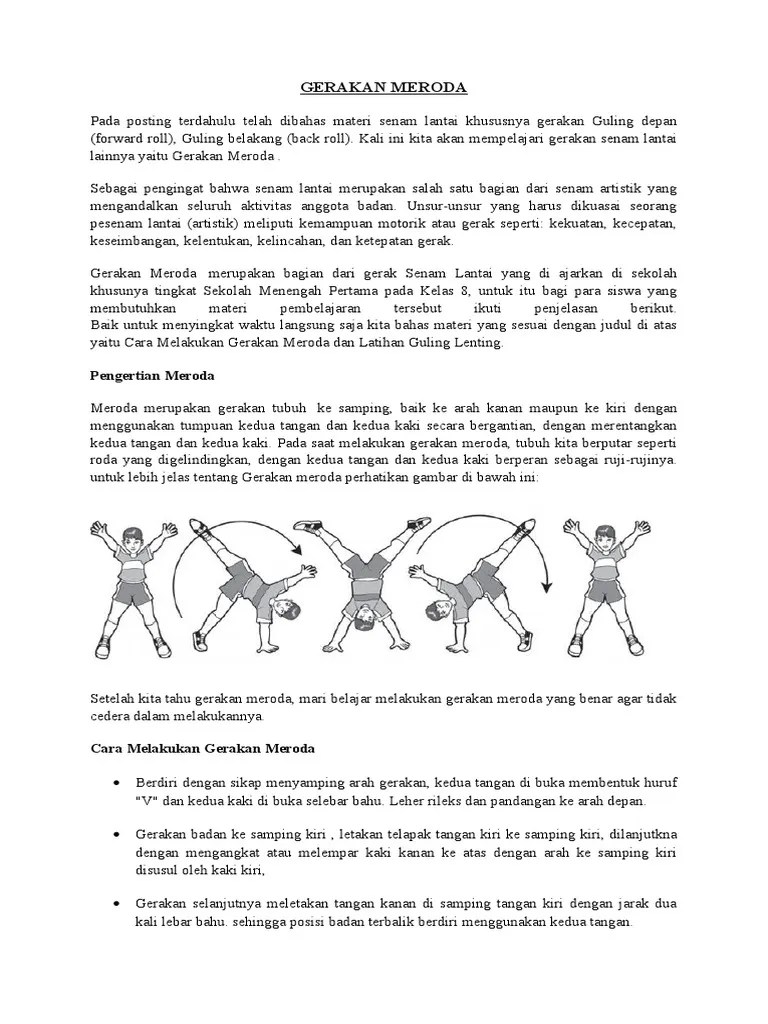 GERAKAN MERODA

Pada posting terdahulu telah dibahas materi senam lantai khususnya gerakan Guling depan (forward roll), Guling belakang (back roll). Kali ini kita akan mempelajari gerakan senam lantai lainnya yaitu Gerakan Meroda .

Sebagai pengingat bahwa senam lantai merupakan salah satu bagian dari senam artistik yang mengandalkan seluruh aktivitas anggota badan. Unsur-unsur yang harus dikuasai seorang pesenam lantai (artistik) meliputi kemampuan motorik atau gerak seperti: kekuatan, kecepatan, keseimbangan, kelentukan, kelincahan, dan ketepatan gerak.

Gerakan Meroda merupakan bagian dari gerak Senam Lantai yang di ajarkan di sekolah khusunya tingkat Sekolah Menengah Pertama pada Kelas 8, untuk itu bagi para siswa yang membutuhkan materi pembelajaran tersebut ikuti penjelasan berikut.
Baik untuk menyingkat waktu langsung saja kita bahas materi yang sesuai dengan judul di atas yaitu Cara Melakukan Gerakan Meroda dan Latihan Guling Lenting.

Pengertian Meroda

Meroda merupakan gerakan tubuh ke samping, baik ke arah kanan maupun ke kiri dengan menggunakan tumpuan kedua tangan dan kedua kaki secara bergantian, dengan merentangkan kedua tangan dan kedua kaki. Pada saat melakukan gerakan meroda, tubuh kita berputar seperti roda yang digelindingkan, dengan kedua tangan dan kedua kaki berperan sebagai ruji-rujinya. untuk lebih jelas tentang Gerakan meroda perhatikan gambar di bawah ini:

Setelah kita tahu gerakan meroda, mari belajar melakukan gerakan meroda yang benar agar tidak cedera dalam melakukannya.

Cara Melakukan Gerakan Meroda

• Berdiri dengan sikap menyamping arah gerakan, kedua tangan di buka membentuk huruf "V" dan kedua kaki di buka selebar bahu. Leher rileks dan pandangan ke arah depan.

• Gerakan badan ke samping kiri , letakan telapak tangan kiri ke samping kiri, dilanjutkna dengan mengangkat atau melempar kaki kanan ke atas dengan arah ke samping kiri disusul oleh kaki kiri,

• Gerakan selanjutnya meletakan tangan kanan di samping tangan kiri dengan jarak dua kali lebar bahu. sehingga posisi badan terbalik berdiri menggunakan kedua tangan.