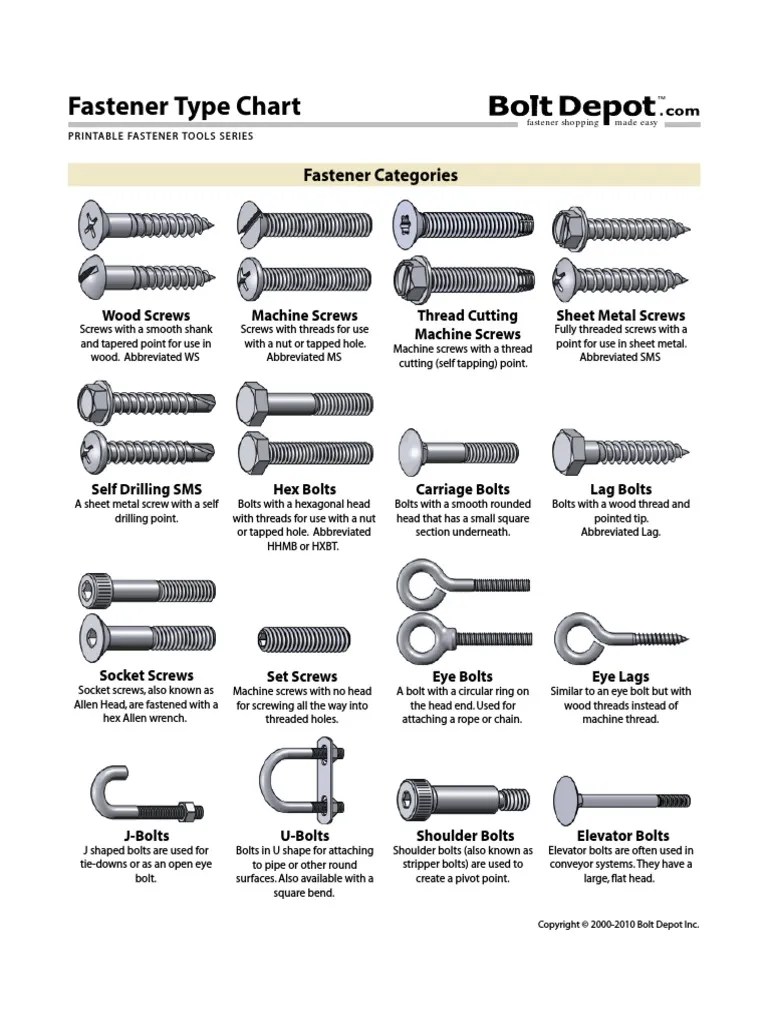 Fastener Type Chart

Bolt Depot™.com
fastener shopping made easy

PRINTABLE FASTENER TOOLS SERIES

Fastener Categories

Wood Screws
Screws with a smooth shank and tapered point for use in wood. Abbreviated WS

Machine Screws
Screws with threads for use with a nut or tapped hole. Abbreviated MS

Thread Cutting Machine Screws
Machine screws with a thread cutting (self tapping) point.

Sheet Metal Screws
Fully threaded screws with a point for use in sheet metal. Abbreviated SMS

Self Drilling SMS
A sheet metal screw with a self drilling point.

Hex Bolts
Bolts with a hexagonal head with threads for use with a nut or tapped hole. Abbreviated HHMB or HXBT.

Carriage Bolts
Bolts with a smooth rounded head that has a small square section underneath.

Lag Bolts
Bolts with a wood thread and pointed tip. Abbreviated Lag.

Socket Screws
Socket screws, also known as Allen Head, are fastened with a hex Allen wrench.

Set Screws
Machine screws with no head for screwing all the way into threaded holes.

Eye Bolts
A bolt with a circular ring on the head end. Used for attaching a rope or chain.

Eye Lags
Similar to an eye bolt but with wood threads instead of machine thread.

J-Bolts
J shaped bolts are used for tie-downs or as an open eye bolt.

U-Bolts
Bolts in U shape for attaching to pipe or other round surfaces. Also available with a square bend.

Shoulder Bolts
Shoulder bolts (also known as stripper bolts) are used to create a pivot point.

Elevator Bolts
Elevator bolts are often used in conveyor systems. They have a large, flat head.

Copyright © 2000-2010 Bolt Depot Inc.