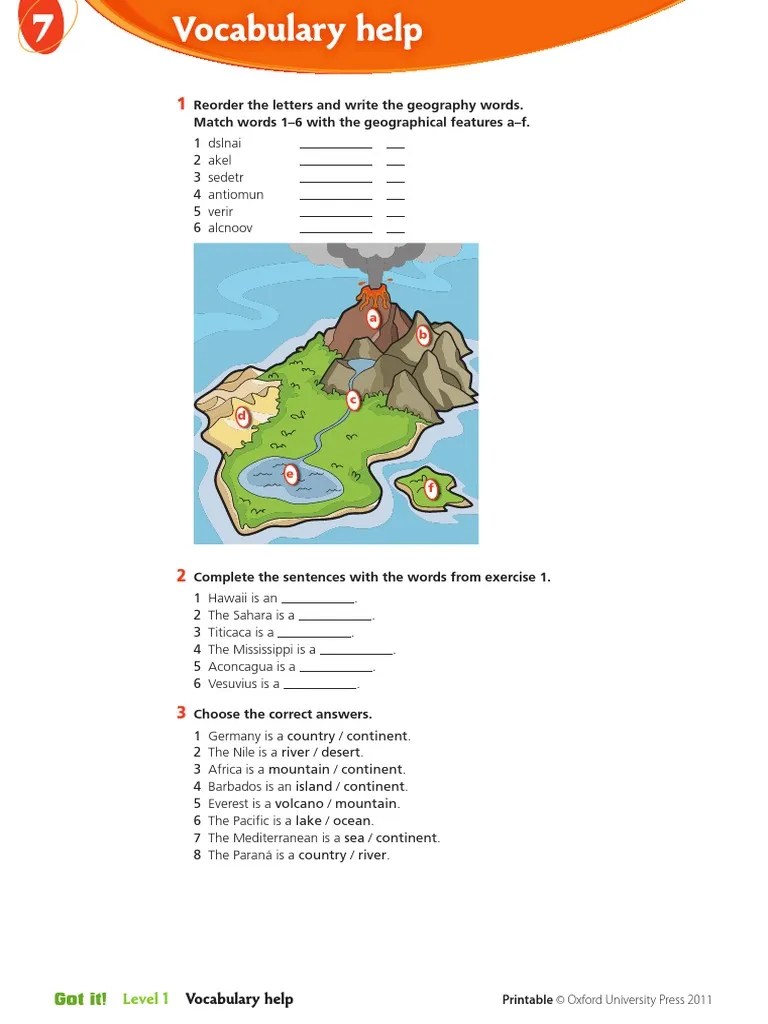 7 Vocabulary help

1 Reorder the letters and write the geography words. Match words 1–6 with the geographical features a–f.

1 dslnai ___________ ___
2 akel ___________ ___
3 sedetr ___________ ___
4 antiomun ___________ ___
5 verir ___________ ___
6 alcnoov ___________ ___

a
b
c
d
e
f

2 Complete the sentences with the words from exercise 1.

1 Hawaii is an ___________.
2 The Sahara is a ___________.
3 Titicaca is a ___________.
4 The Mississippi is a ___________.
5 Aconcagua is a ___________.
6 Vesuvius is a ___________.

3 Choose the correct answers.

1 Germany is a country / continent.
2 The Nile is a river / desert.
3 Africa is a mountain / continent.
4 Barbados is an island / continent.
5 Everest is a volcano / mountain.
6 The Pacific is a lake / ocean.
7 The Mediterranean is a sea / continent.
8 The Paraná is a country / river.

Got it! Level 1 Vocabulary help

Printable © Oxford University Press 2011