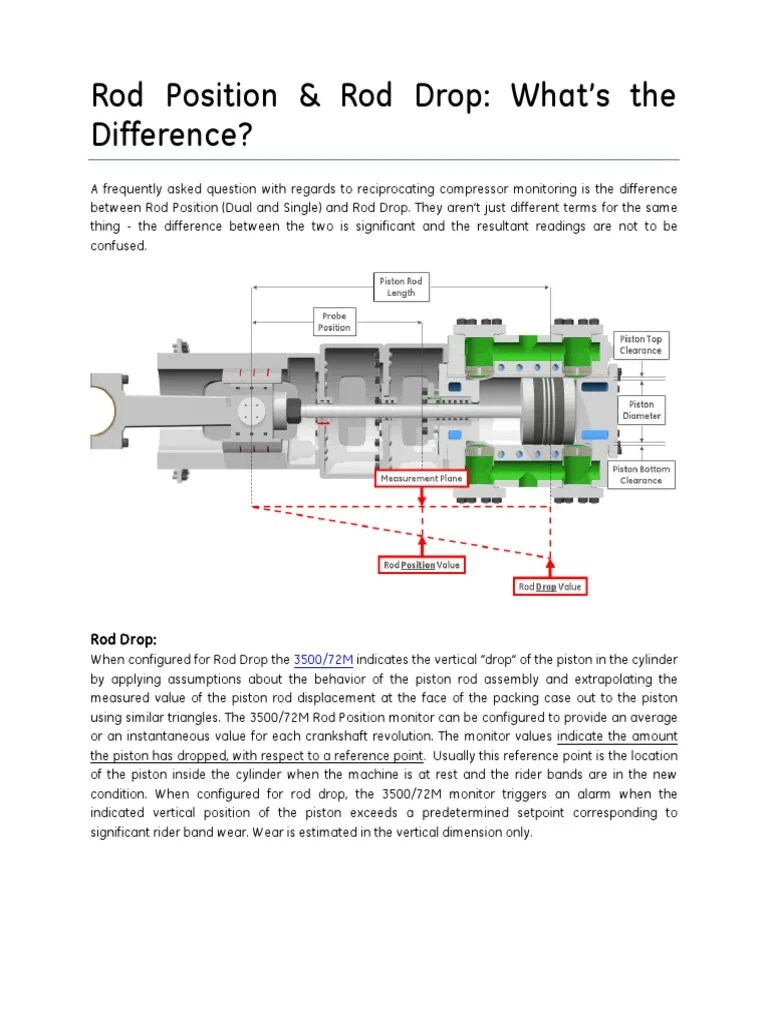 Rod Position & Rod Drop: What's the Difference?

A frequently asked question with regards to reciprocating compressor monitoring is the difference between Rod Position (Dual and Single) and Rod Drop. They aren't just different terms for the same thing - the difference between the two is significant and the resultant readings are not to be confused.

Piston Rod Length

Probe Position

Piston Top Clearance

Piston Diameter

Piston Bottom Clearance

Measurement Plane

Rod Position Value

Rod Drop Value

Rod Drop:

When configured for Rod Drop the 3500/72M indicates the vertical "drop" of the piston in the cylinder by applying assumptions about the behavior of the piston rod assembly and extrapolating the measured value of the piston rod displacement at the face of the packing case out to the piston using similar triangles. The 3500/72M Rod Position monitor can be configured to provide an average or an instantaneous value for each crankshaft revolution. The monitor values indicate the amount the piston has dropped, with respect to a reference point. Usually this reference point is the location of the piston inside the cylinder when the machine is at rest and the rider bands are in the new condition. When configured for rod drop, the 3500/72M monitor triggers an alarm when the indicated vertical position of the piston exceeds a predetermined setpoint corresponding to significant rider band wear. Wear is estimated in the vertical dimension only.